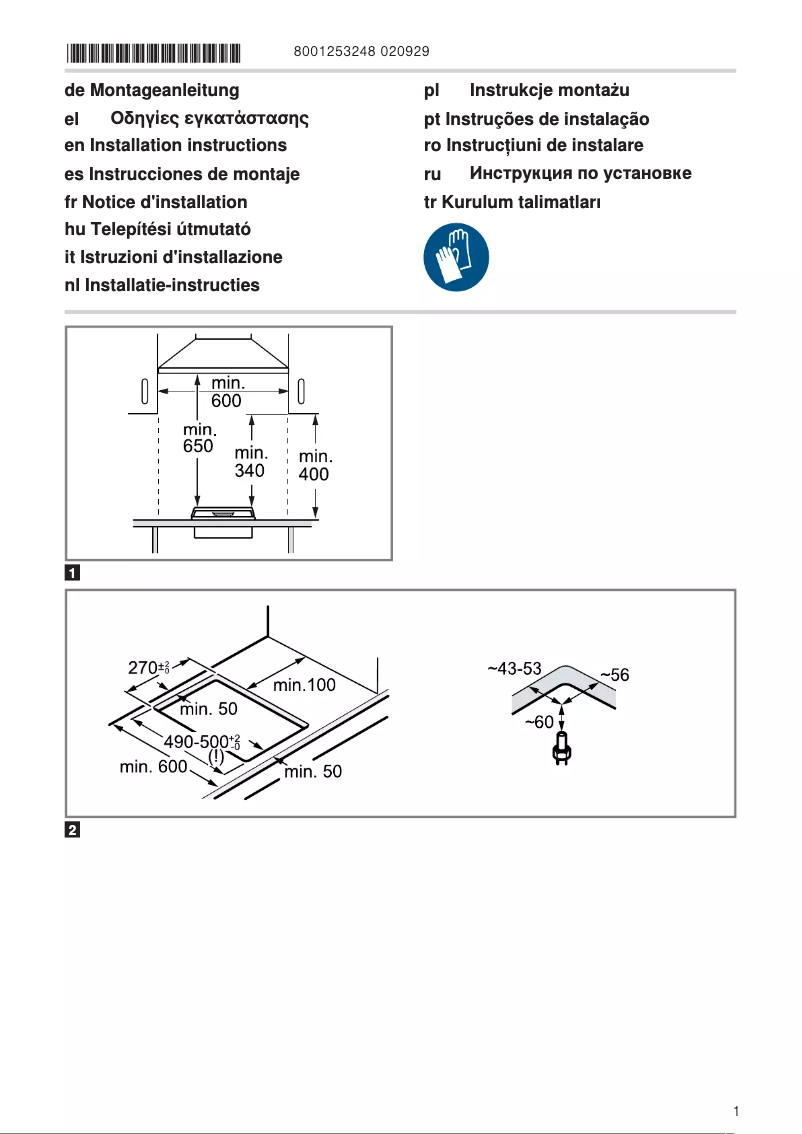 8001253248 020929

de Montageanleitung
el Οδηγίες εγκατάστασης
en Installation instructions
es Instrucciones de montaje
fr Notice d'installation
hu Telepítési útmutató
it Istruzioni d'installazione
nl Installatie-instructies

pl Instrukcje montażu
pt Instruções de instalação
ro Instrucțiuni de instalare
ru Инструкция по установке
tr Kurulum talimatları

min. 600
min. 650
min. 340
min. 400

1

$270^{\pm 2}_{0}$
min.100
min. 50
$490\text{-}500^{+2}_{-0}$
(!)
min. 600
min. 50

~43-53
~56
~60

2

1