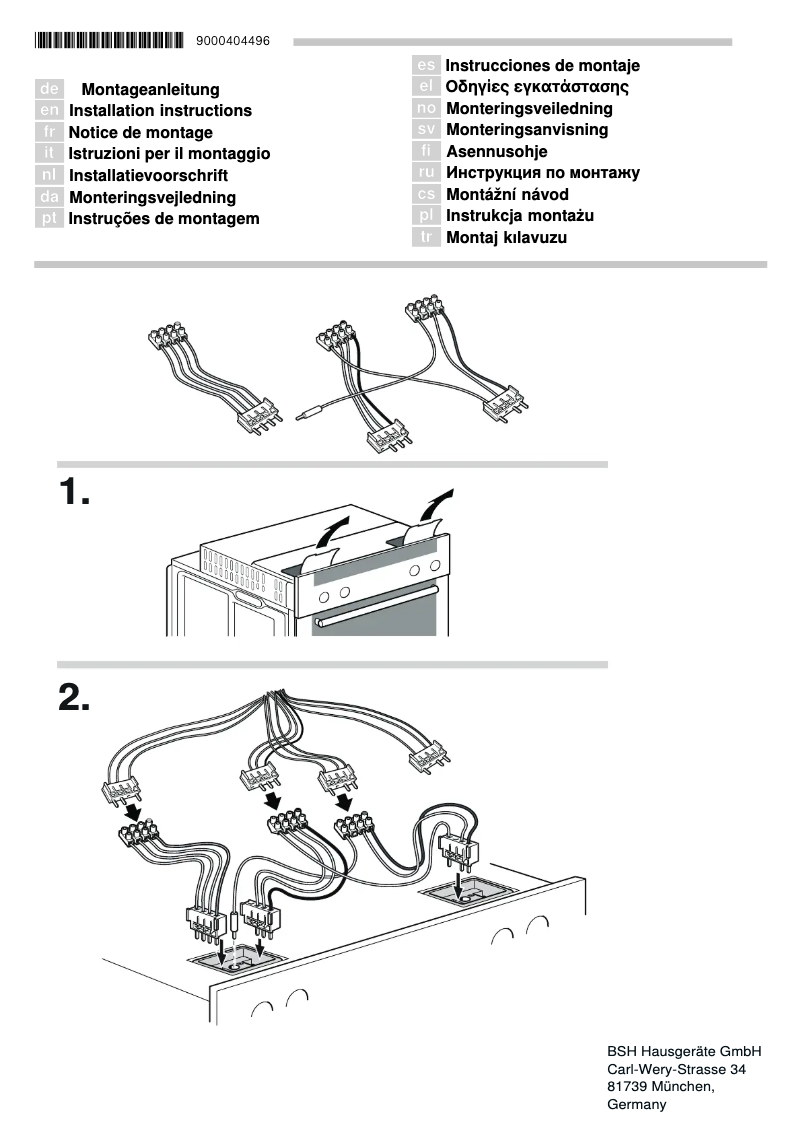 9000404496

de Montageanleitung
en Installation instructions
fr Notice de montage
it Istruzioni per il montaggio
nl Installatievoorschrift
da Monteringsvejledning
pt Instruções de montagem

es Instrucciones de montaje
el Οδηγίες εγκατάστασης
no Monteringsveiledning
sv Monteringsanvisning
fi Asennusohje
ru Инструкция по монтажу
cs Montážní návod
pl Instrukcja montażu
tr Montaj kılavuzu

1.

2.

BSH Hausgeräte GmbH
Carl-Wery-Strasse 34
81739 München,
Germany