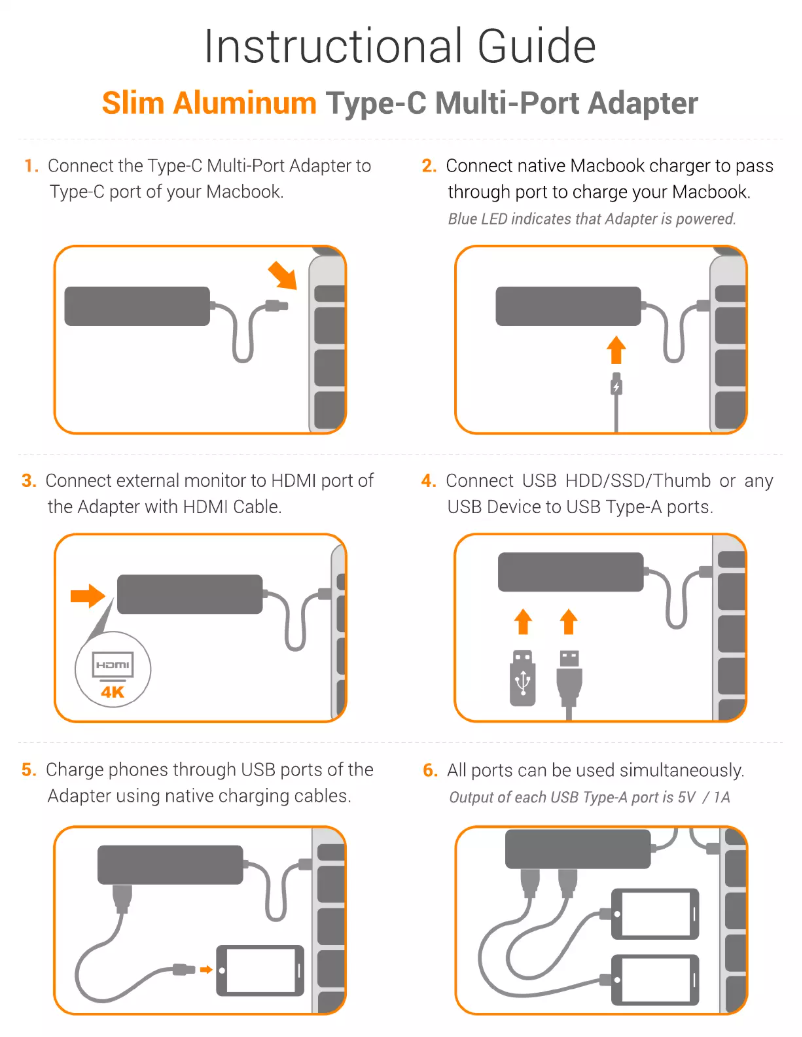 Instructional Guide

Slim Aluminum Type-C Multi-Port Adapter

1. Connect the Type-C Multi-Port Adapter to Type-C port of your Macbook.

2. Connect native Macbook charger to pass through port to charge your Macbook.

Blue LED indicates that Adapter is powered.

3. Connect external monitor to HDMI port of the Adapter with HDMI Cable.

HDMI
4K

4. Connect USB HDD/SSD/Thumb or any USB Device to USB Type-A ports.

5. Charge phones through USB ports of the Adapter using native charging cables.

6. All ports can be used simultaneously.

Output of each USB Type-A port is 5V / 1A