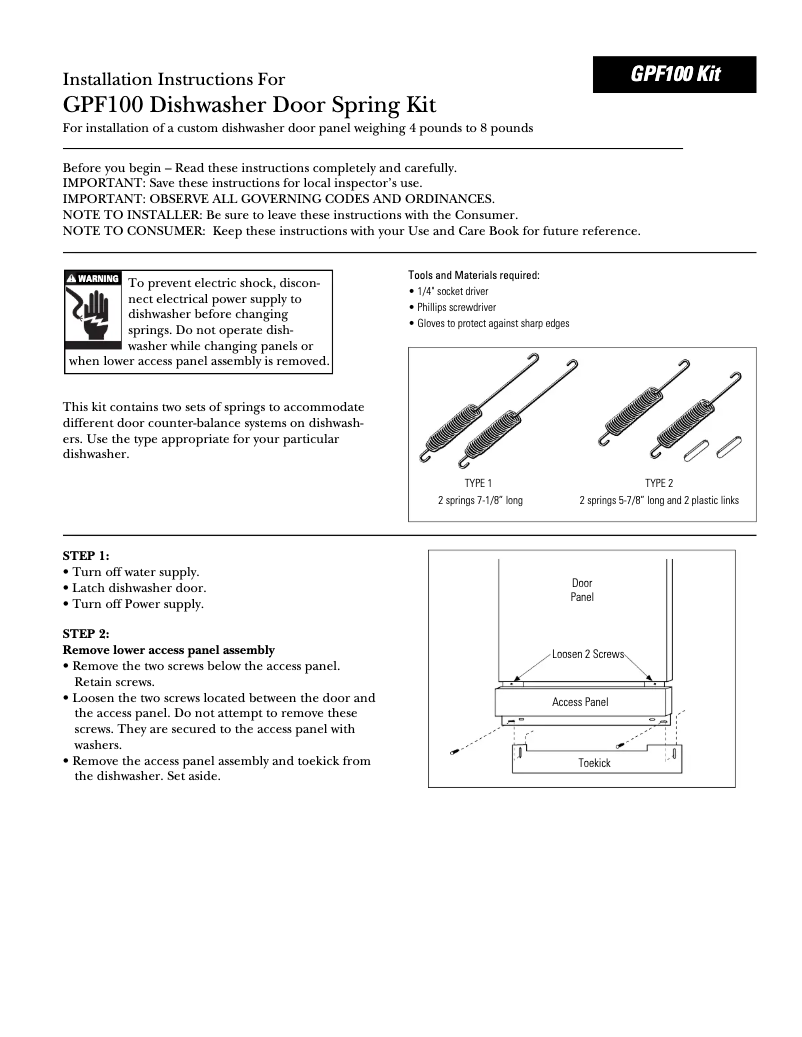 GPF100 Kit

Installation Instructions For
GPF100 Dishwasher Door Spring Kit
For installation of a custom dishwasher door panel weighing 4 pounds to 8 pounds

Before you begin – Read these instructions completely and carefully.
IMPORTANT: Save these instructions for local inspector's use.
IMPORTANT: OBSERVE ALL GOVERNING CODES AND ORDINANCES.
NOTE TO INSTALLER: Be sure to leave these instructions with the Consumer.
NOTE TO CONSUMER: Keep these instructions with your Use and Care Book for future reference.

WARNING
To prevent electric shock, disconnect electrical power supply to dishwasher before changing springs. Do not operate dishwasher while changing panels or when lower access panel assembly is removed.

This kit contains two sets of springs to accommodate different door counter-balance systems on dishwashers. Use the type appropriate for your particular dishwasher.

Tools and Materials required:
• 1/4" socket driver
• Phillips screwdriver
• Gloves to protect against sharp edges

TYPE 1
2 springs 7-1/8" long

TYPE 2
2 springs 5-7/8" long and 2 plastic links

STEP 1:
• Turn off water supply.
• Latch dishwasher door.
• Turn off Power supply.

STEP 2:
Remove lower access panel assembly
• Remove the two screws below the access panel. Retain screws.
• Loosen the two screws located between the door and the access panel. Do not attempt to remove these screws. They are secured to the access panel with washers.
• Remove the access panel assembly and toekick from the dishwasher. Set aside.

Door Panel
Loosen 2 Screws
Access Panel
Toekick