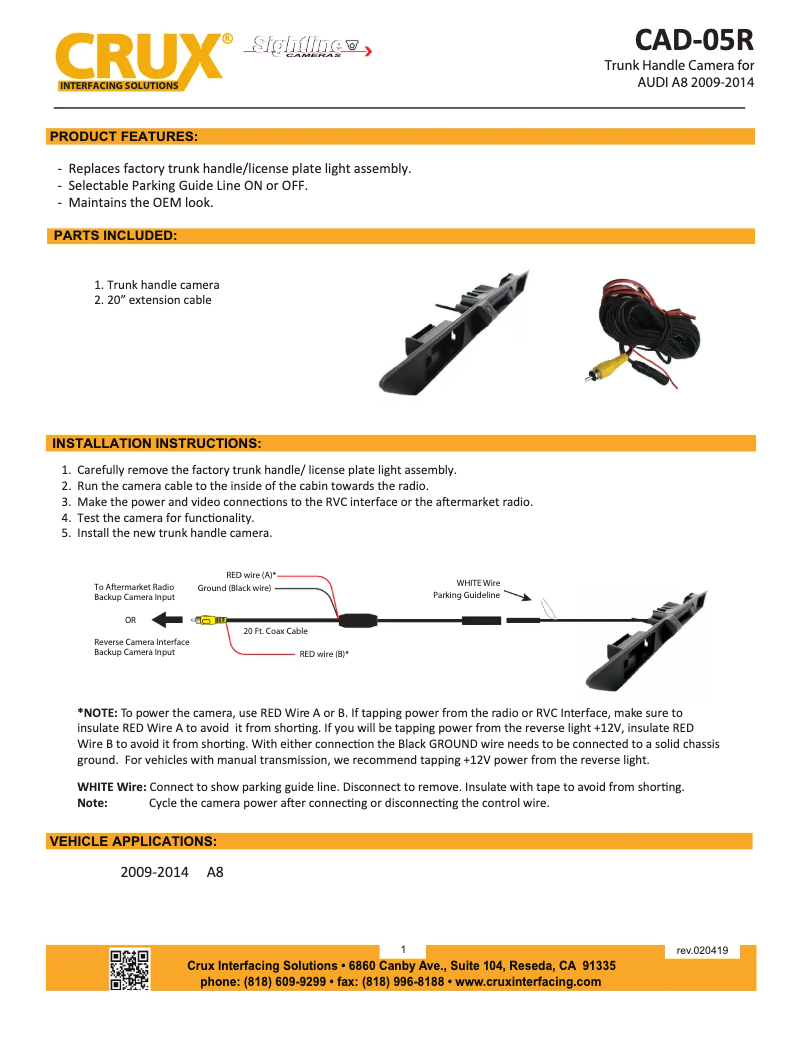 CRUX®
INTERFACING SOLUTIONS
Sightline CAMERAS

CAD-05R
Trunk Handle Camera for
AUDI A8 2009-2014

PRODUCT FEATURES:

- Replaces factory trunk handle/license plate light assembly.
- Selectable Parking Guide Line ON or OFF.
- Maintains the OEM look.

PARTS INCLUDED:

1. Trunk handle camera
2. 20" extension cable

INSTALLATION INSTRUCTIONS:

1. Carefully remove the factory trunk handle/ license plate light assembly.
2. Run the camera cable to the inside of the cabin towards the radio.
3. Make the power and video connections to the RVC interface or the aftermarket radio.
4. Test the camera for functionality.
5. Install the new trunk handle camera.

To Aftermarket Radio Backup Camera Input
OR
Reverse Camera Interface Backup Camera Input
RED wire (A)*
Ground (Black wire)
20 Ft. Coax Cable
RED wire (B)*
WHITE Wire Parking Guideline

*NOTE: To power the camera, use RED Wire A or B. If tapping power from the radio or RVC Interface, make sure to insulate RED Wire A to avoid it from shorting. If you will be tapping power from the reverse light +12V, insulate RED Wire B to avoid it from shorting. With either connection the Black GROUND wire needs to be connected to a solid chassis ground. For vehicles with manual transmission, we recommend tapping +12V power from the reverse light.

WHITE Wire: Connect to show parking guide line. Disconnect to remove. Insulate with tape to avoid from shorting.
Note: Cycle the camera power after connecting or disconnecting the control wire.

VEHICLE APPLICATIONS:

2009-2014 A8

1
rev.020419
Crux Interfacing Solutions • 6860 Canby Ave., Suite 104, Reseda, CA 91335
phone: (818) 609-9299 • fax: (818) 996-8188 • www.cruxinterfacing.com