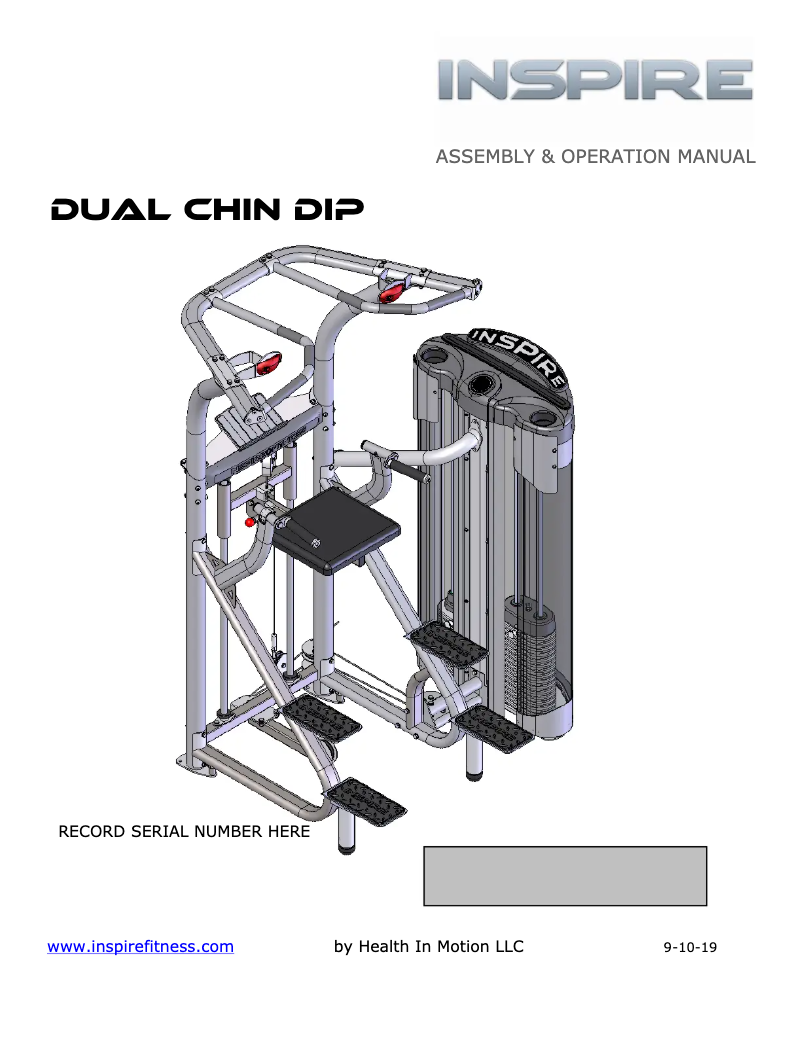 INSPIRE

ASSEMBLY & OPERATION MANUAL

DUAL CHIN DIP

INSPIRE

RECORD SERIAL NUMBER HERE

www.inspirefitness.com by Health In Motion LLC 9-10-19