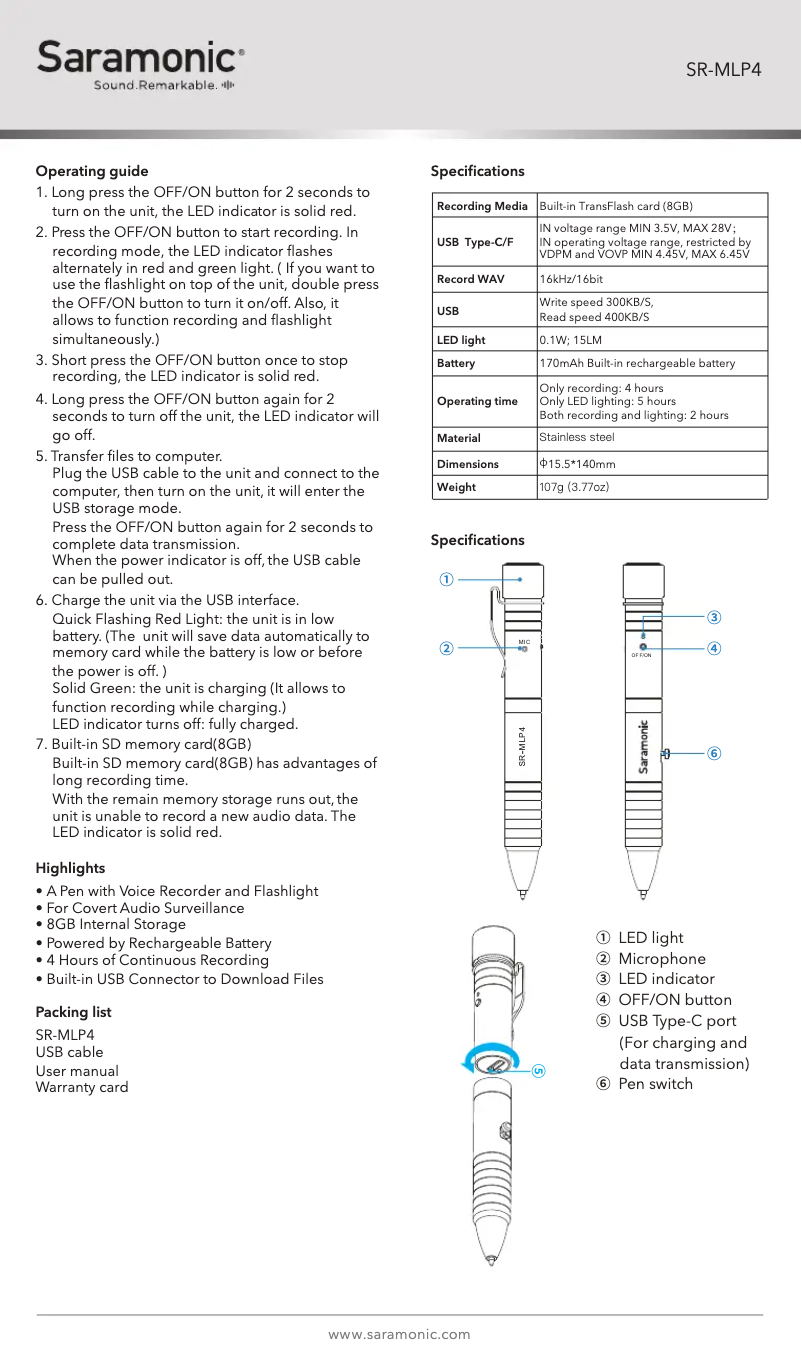 Saramonic®
Sound.Remarkable.

SR-MLP4

Operating guide

1. Long press the OFF/ON button for 2 seconds to turn on the unit, the LED indicator is solid red.

2. Press the OFF/ON button to start recording. In recording mode, the LED indicator flashes alternately in red and green light. ( If you want to use the flashlight on top of the unit, double press the OFF/ON button to turn it on/off. Also, it allows to function recording and flashlight simultaneously.)

3. Short press the OFF/ON button once to stop recording, the LED indicator is solid red.

4. Long press the OFF/ON button again for 2 seconds to turn off the unit, the LED indicator will go off.

5. Transfer files to computer.
Plug the USB cable to the unit and connect to the computer, then turn on the unit, it will enter the USB storage mode.
Press the OFF/ON button again for 2 seconds to complete data transmission.
When the power indicator is off, the USB cable can be pulled out.

6. Charge the unit via the USB interface.
Quick Flashing Red Light: the unit is in low battery. (The unit will save data automatically to memory card while the battery is low or before the power is off. )
Solid Green: the unit is charging (It allows to function recording while charging.)
LED indicator turns off: fully charged.

7. Built-in SD memory card(8GB)
Built-in SD memory card(8GB) has advantages of long recording time.
With the remain memory storage runs out, the unit is unable to record a new audio data. The LED indicator is solid red.

Highlights

• A Pen with Voice Recorder and Flashlight
• For Covert Audio Surveillance
• 8GB Internal Storage
• Powered by Rechargeable Battery
• 4 Hours of Continuous Recording
• Built-in USB Connector to Download Files

Packing list

SR-MLP4
USB cable
User manual
Warranty card

Specifications

| Recording Media | Built-in TransFlash card (8GB) |
|---|---|
| USB Type-C/F | IN voltage range MIN 3.5V, MAX 28V; IN operating voltage range, restricted by VDPM and VOVP MIN 4.45V, MAX 6.45V |
| Record WAV | 16kHz/16bit |
| USB | Write speed 300KB/S, Read speed 400KB/S |
| LED light | 0.1W; 15LM |
| Battery | 170mAh Built-in rechargeable battery |
| Operating time | Only recording: 4 hours Only LED lighting: 5 hours Both recording and lighting: 2 hours |
| Material | Stainless steel |
| Dimensions | Φ15.5*140mm |
| Weight | 107g (3.77oz) |

Specifications

①
②
MIC
SR-MLP4
③
④
OFF/ON
Saramonic
⑥
⑤

① LED light
② Microphone
③ LED indicator
④ OFF/ON button
⑤ USB Type-C port (For charging and data transmission)
⑥ Pen switch

www.saramonic.com