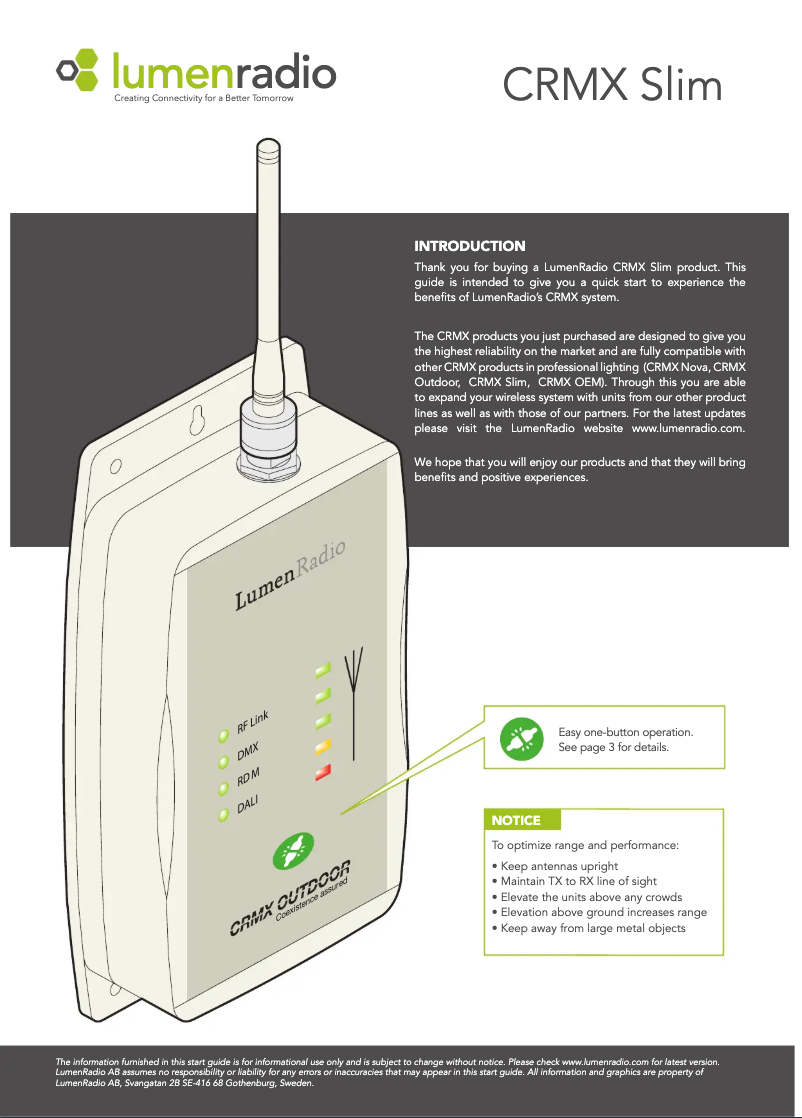 lumenradio
Creating Connectivity for a Better Tomorrow

CRMX Slim

INTRODUCTION

Thank you for buying a LumenRadio CRMX Slim product. This guide is intended to give you a quick start to experience the benefits of LumenRadio's CRMX system.

The CRMX products you just purchased are designed to give you the highest reliability on the market and are fully compatible with other CRMX products in professional lighting (CRMX Nova, CRMX Outdoor, CRMX Slim, CRMX OEM). Through this you are able to expand your wireless system with units from our other product lines as well as with those of our partners. For the latest updates please visit the LumenRadio website www.lumenradio.com.

We hope that you will enjoy our products and that they will bring benefits and positive experiences.

LumenRadio

RF Link
DMX
RDM
DALI

CRMX OUTDOOR
Coexistence assured

Easy one-button operation.
See page 3 for details.

NOTICE

To optimize range and performance:

• Keep antennas upright
• Maintain TX to RX line of sight
• Elevate the units above any crowds
• Elevation above ground increases range
• Keep away from large metal objects

The information furnished in this start guide is for informational use only and is subject to change without notice. Please check www.lumenradio.com for latest version. LumenRadio AB assumes no responsibility or liability for any errors or inaccuracies that may appear in this start guide. All information and graphics are property of LumenRadio AB, Svangatan 2B SE-416 68 Gothenburg, Sweden.