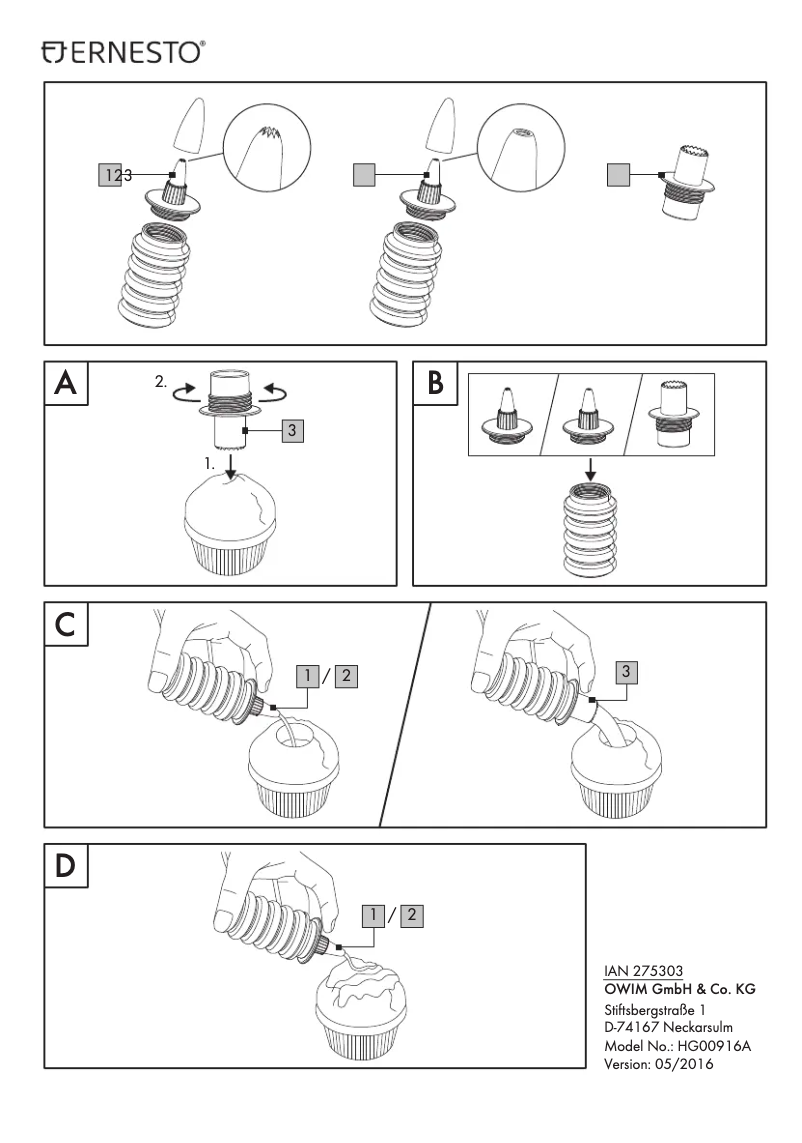 ERNESTO®

123

A

2.

3

1.

B

C

1 / 2

3

D

1 / 2

IAN 275303
OWIM GmbH & Co. KG
Stiftsbergstraße 1
D-74167 Neckarsulm
Model No.: HG00916A
Version: 05/2016