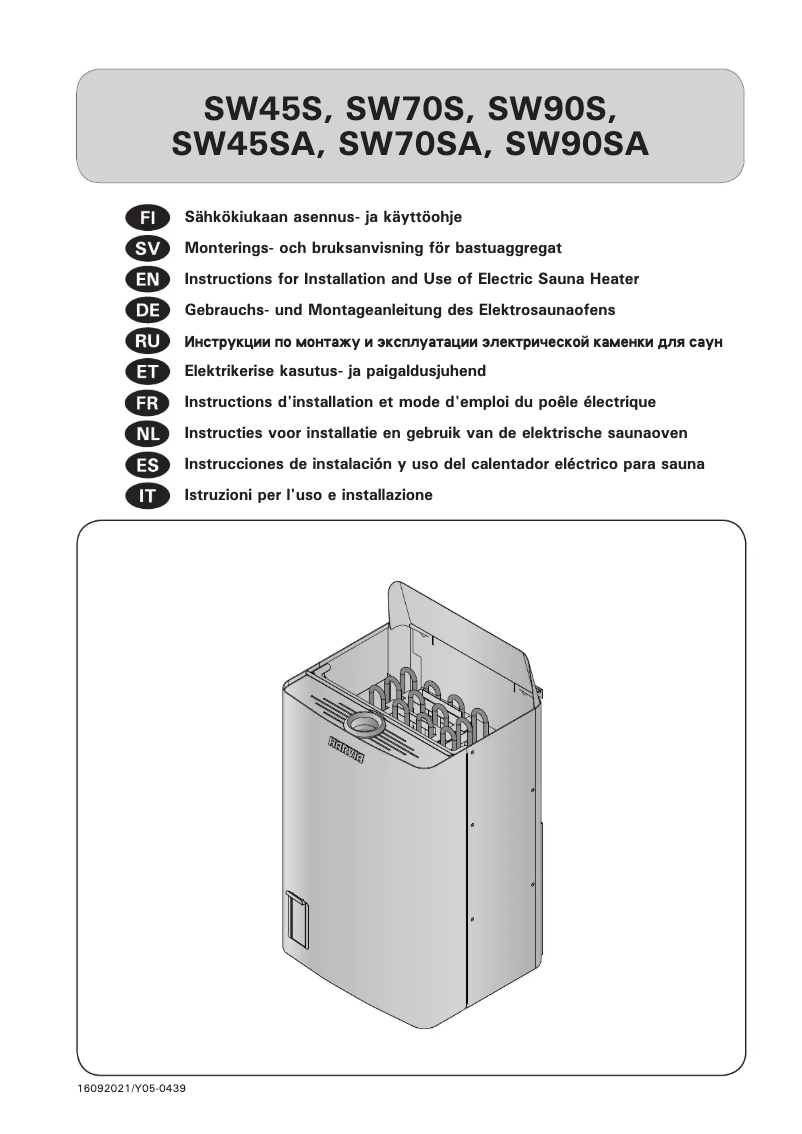 SW45S, SW70S, SW90S,
SW45SA, SW70SA, SW90SA

FI Sähkökiukaan asennus- ja käyttöohje
SV Monterings- och bruksanvisning för bastuaggregat
EN Instructions for Installation and Use of Electric Sauna Heater
DE Gebrauchs- und Montageanleitung des Elektrosaunaofens
RU Инструкции по монтажу и эксплуатации электрической каменки для саун
ET Elektrikerise kasutus- ja paigaldusjuhend
FR Instructions d'installation et mode d'emploi du poêle électrique
NL Instructies voor installatie en gebruik van de elektrische saunaoven
ES Instrucciones de instalación y uso del calentador eléctrico para sauna
IT Istruzioni per l'uso e installazione

HARVIA

16092021/Y05-0439