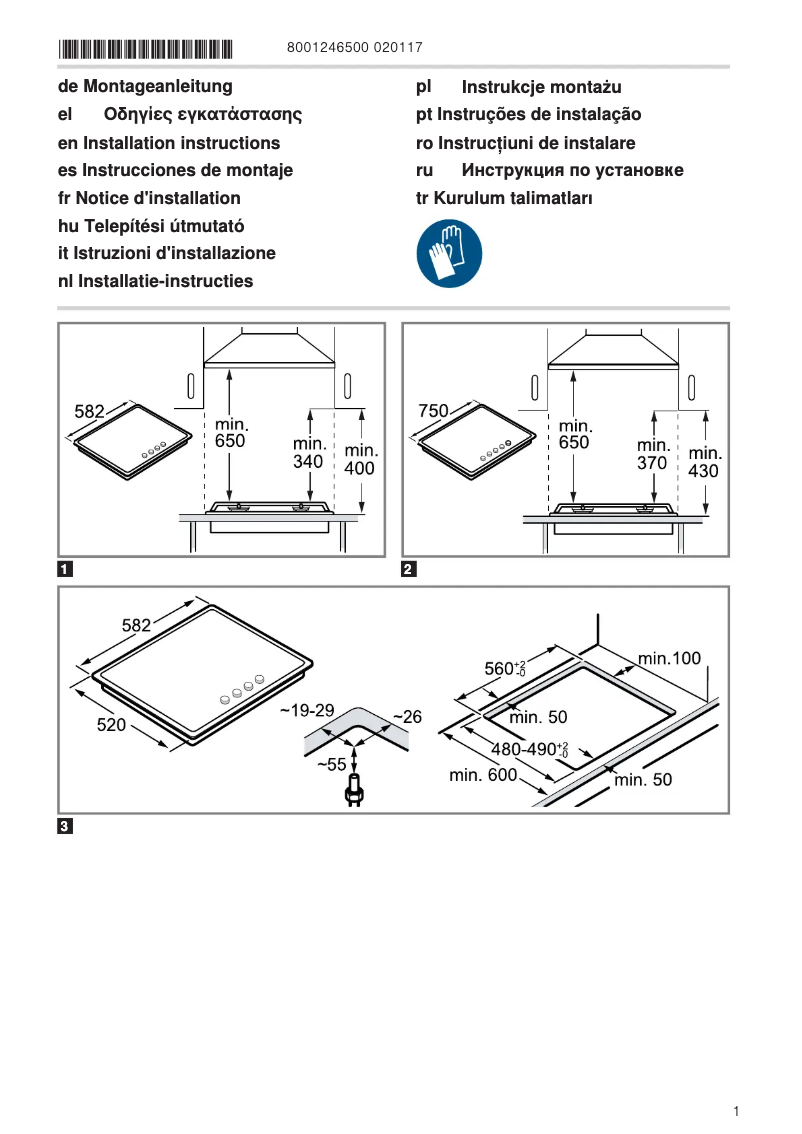 8001246500 020117

de Montageanleitung
el Οδηγίες εγκατάστασης
en Installation instructions
es Instrucciones de montaje
fr Notice d'installation
hu Telepítési útmutató
it Istruzioni d'installazione
nl Installatie-instructies

pl Instrukcje montażu
pt Instruções de instalação
ro Instrucțiuni de instalare
ru Инструкция по установке
tr Kurulum talimatları

582
min. 650
min. 340
min. 400

1

750
min. 650
min. 370
min. 430

2

582
520
~19-29
~26
~55
$560^{+2}_{-0}$
min.100
min. 50
$480\text{-}490^{+2}_{-0}$
min. 600
min. 50

3

1