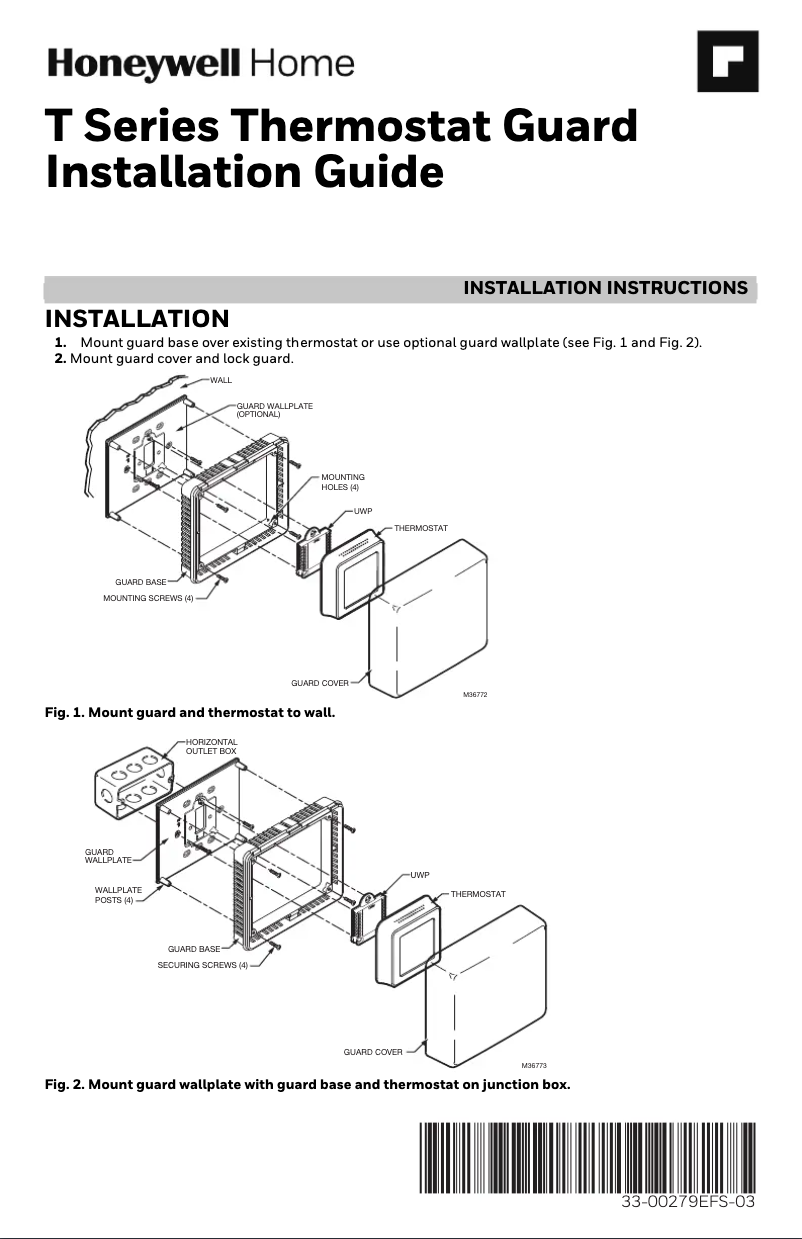 Honeywell Home

T Series Thermostat Guard Installation Guide

INSTALLATION INSTRUCTIONS

INSTALLATION

1. Mount guard base over existing thermostat or use optional guard wallplate (see Fig. 1 and Fig. 2).
2. Mount guard cover and lock guard.

WALL
GUARD WALLPLATE (OPTIONAL)
MOUNTING HOLES (4)
UWP
THERMOSTAT
GUARD BASE
MOUNTING SCREWS (4)
GUARD COVER
M36772

Fig. 1. Mount guard and thermostat to wall.

HORIZONTAL OUTLET BOX
GUARD WALLPLATE
WALLPLATE POSTS (4)
UWP
THERMOSTAT
GUARD BASE
SECURING SCREWS (4)
GUARD COVER
M36773

Fig. 2. Mount guard wallplate with guard base and thermostat on junction box.

33-00279EFS-03