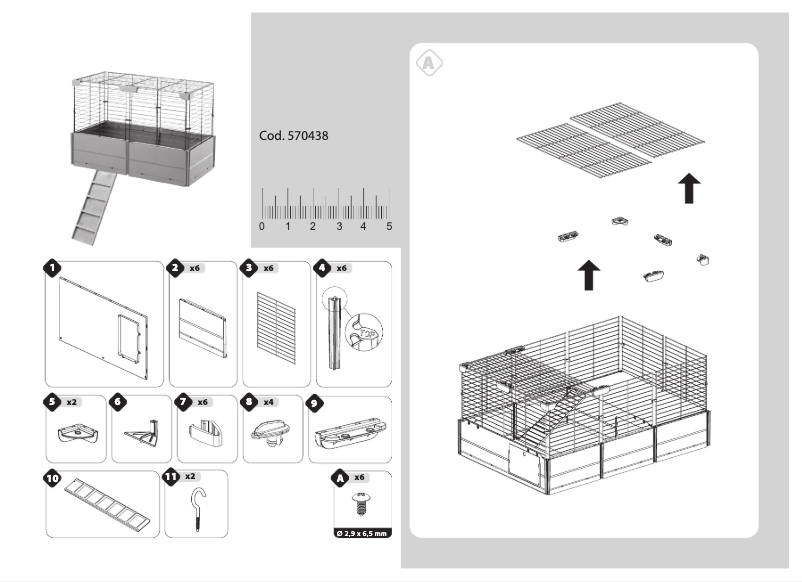 Cod. 570438

0 1 2 3 4 5

1

2 x6

3 x6

4 x6

TOP

5 x2

6

7 x6

8 x4

9

10

11 x2

A x6

Ø 2,9 x 6,5 mm

A