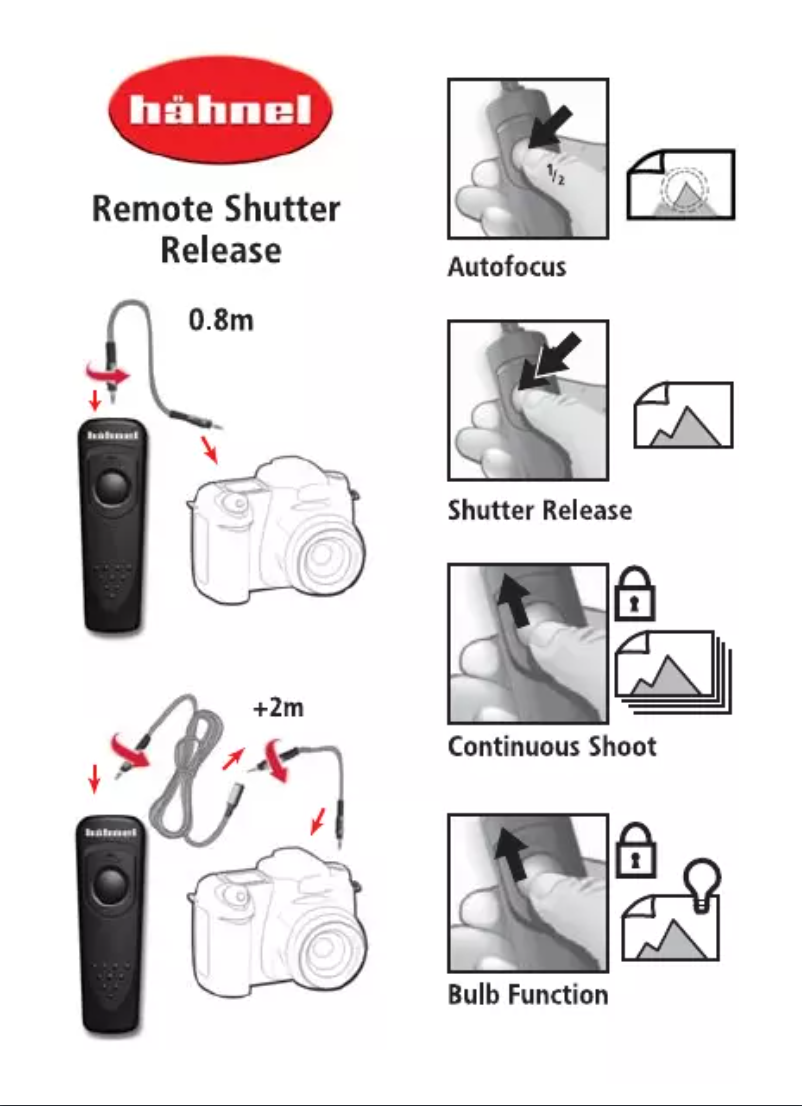 hähnel

Remote Shutter Release

0.8m

hähnel

+2m

hähnel

$\frac{1}{2}$

Autofocus

Shutter Release

Continuous Shoot

Bulb Function