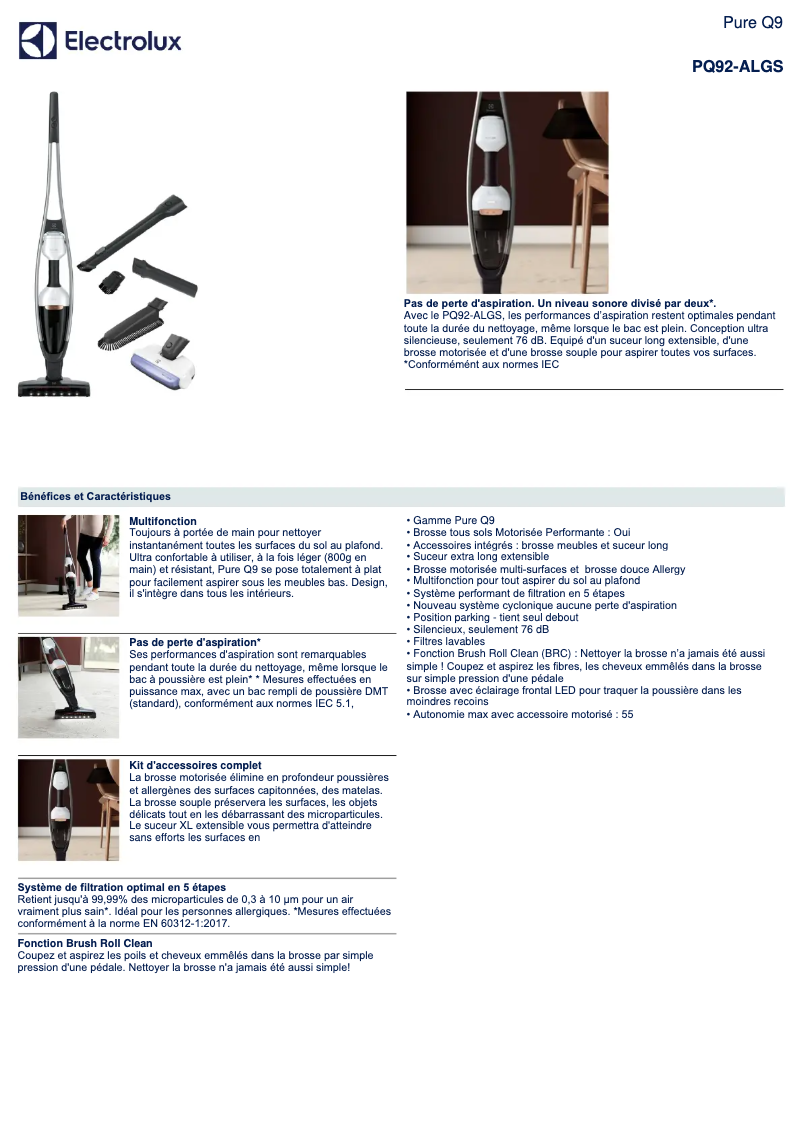 Electrolux

Pure Q9

PQ92-ALGS

Pas de perte d'aspiration. Un niveau sonore divisé par deux*.
Avec le PQ92-ALGS, les performances d'aspiration restent optimales pendant toute la durée du nettoyage, même lorsque le bac est plein. Conception ultra silencieuse, seulement 76 dB. Equipé d'un suceur long extensible, d'une brosse motorisée et d'une brosse souple pour aspirer toutes vos surfaces. *Conformément aux normes IEC

Bénéfices et Caractéristiques

Multifonction
Toujours à portée de main pour nettoyer instantanément toutes les surfaces du sol au plafond. Ultra confortable à utiliser, à la fois léger (800g en main) et résistant, Pure Q9 se pose totalement à plat pour facilement aspirer sous les meubles bas. Design, il s'intègre dans tous les intérieurs.

Pas de perte d'aspiration*
Ses performances d'aspiration sont remarquables pendant toute la durée du nettoyage, même lorsque le bac à poussière est plein* * Mesures effectuées en puissance max, avec un bac rempli de poussière DMT (standard), conformément aux normes IEC 5.1,

Kit d'accessoires complet
La brosse motorisée élimine en profondeur poussières et allergènes des surfaces capitonnées, des matelas. La brosse souple préservera les surfaces, les objets délicats tout en les débarrassant des microparticules. Le suceur XL extensible vous permettra d'atteindre sans efforts les surfaces en

Système de filtration optimal en 5 étapes
Retient jusqu'à 99,99% des microparticules de 0,3 à 10 µm pour un air vraiment plus sain*. Idéal pour les personnes allergiques. *Mesures effectuées conformément à la norme EN 60312-1:2017.

Fonction Brush Roll Clean
Coupez et aspirez les poils et cheveux emmêlés dans la brosse par simple pression d'une pédale. Nettoyer la brosse n'a jamais été aussi simple!

• Gamme Pure Q9
• Brosse tous sols Motorisée Performante : Oui
• Accessoires intégrés : brosse meubles et suceur long
• Suceur extra long extensible
• Brosse motorisée multi-surfaces et brosse douce Allergy
• Multifonction pour tout aspirer du sol au plafond
• Système performant de filtration en 5 étapes
• Nouveau système cyclonique aucune perte d'aspiration
• Position parking - tient seul debout
• Silencieux, seulement 76 dB
• Filtres lavables
• Fonction Brush Roll Clean (BRC) : Nettoyer la brosse n'a jamais été aussi simple ! Coupez et aspirez les fibres, les cheveux emmêlés dans la brosse sur simple pression d'une pédale
• Brosse avec éclairage frontal LED pour traquer la poussière dans les moindres recoins
• Autonomie max avec accessoire motorisé : 55