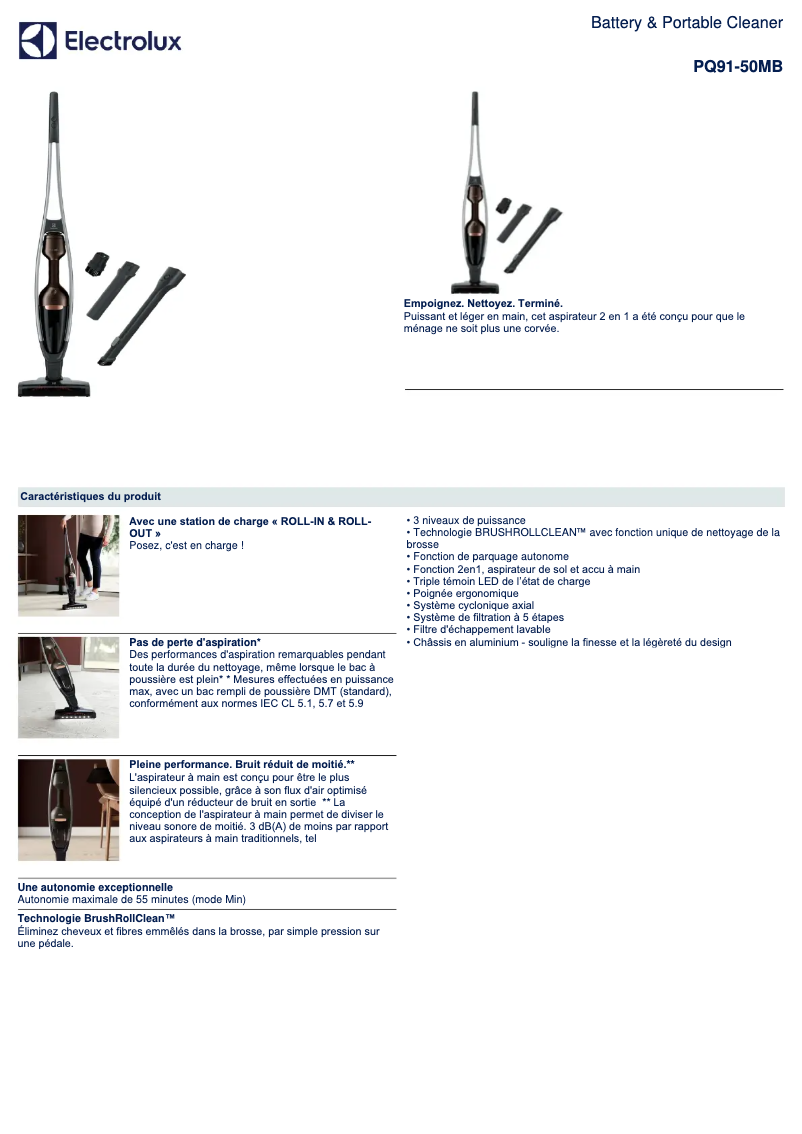 Electrolux

Battery & Portable Cleaner

PQ91-50MB

Empoignez. Nettoyez. Terminé.
Puissant et léger en main, cet aspirateur 2 en 1 a été conçu pour que le ménage ne soit plus une corvée.

Caractéristiques du produit

Avec une station de charge « ROLL-IN & ROLL-OUT »
Posez, c'est en charge !

Pas de perte d'aspiration*
Des performances d'aspiration remarquables pendant toute la durée du nettoyage, même lorsque le bac à poussière est plein* * Mesures effectuées en puissance max, avec un bac rempli de poussière DMT (standard), conformément aux normes IEC CL 5.1, 5.7 et 5.9

Pleine performance. Bruit réduit de moitié.**
L'aspirateur à main est conçu pour être le plus silencieux possible, grâce à son flux d'air optimisé équipé d'un réducteur de bruit en sortie ** La conception de l'aspirateur à main permet de diviser le niveau sonore de moitié. 3 dB(A) de moins par rapport aux aspirateurs à main traditionnels, tel

Une autonomie exceptionnelle
Autonomie maximale de 55 minutes (mode Min)

Technologie BrushRollClean™
Éliminez cheveux et fibres emmêlés dans la brosse, par simple pression sur une pédale.

• 3 niveaux de puissance
• Technologie BRUSHROLLCLEAN™ avec fonction unique de nettoyage de la brosse
• Fonction de parquage autonome
• Fonction 2en1, aspirateur de sol et accu à main
• Triple témoin LED de l'état de charge
• Poignée ergonomique
• Système cyclonique axial
• Système de filtration à 5 étapes
• Filtre d'échappement lavable
• Châssis en aluminium - souligne la finesse et la légèreté du design