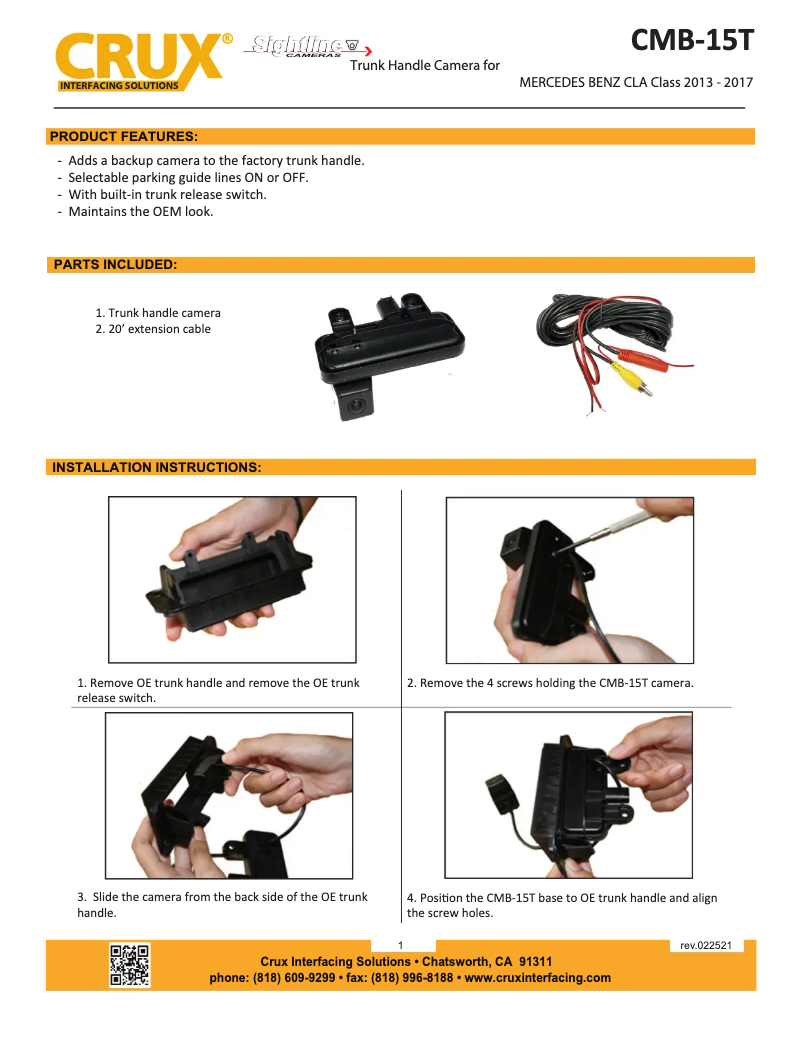 CRUX®
INTERFACING SOLUTIONS
Sightline CAMERAS

CMB-15T

Trunk Handle Camera for

MERCEDES BENZ CLA Class 2013 - 2017

PRODUCT FEATURES:

- Adds a backup camera to the factory trunk handle.
- Selectable parking guide lines ON or OFF.
- With built-in trunk release switch.
- Maintains the OEM look.

PARTS INCLUDED:

1. Trunk handle camera
2. 20' extension cable

INSTALLATION INSTRUCTIONS:

1. Remove OE trunk handle and remove the OE trunk release switch.

2. Remove the 4 screws holding the CMB-15T camera.

3. Slide the camera from the back side of the OE trunk handle.

4. Position the CMB-15T base to OE trunk handle and align the screw holes.

1

rev.022521

Crux Interfacing Solutions • Chatsworth, CA 91311
phone: (818) 609-9299 • fax: (818) 996-8188 • www.cruxinterfacing.com