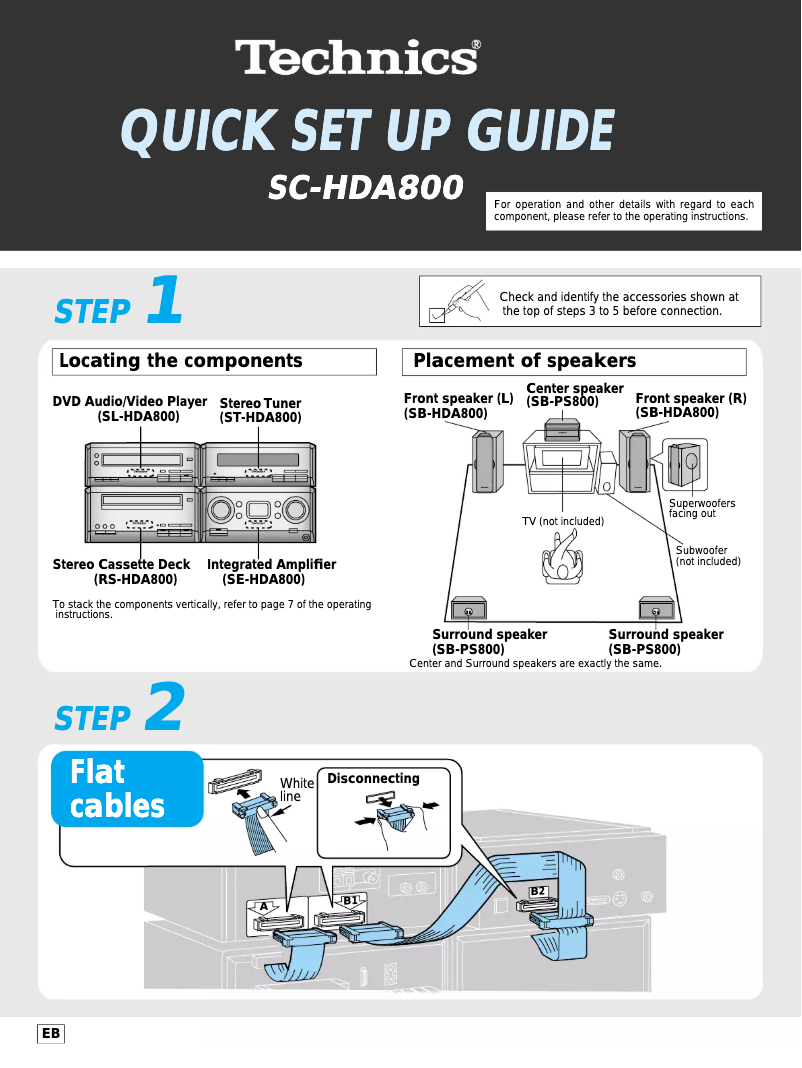 Technics®

QUICK SET UP GUIDE

SC-HDA800

For operation and other details with regard to each component, please refer to the operating instructions.

STEP 1

Check and identify the accessories shown at the top of steps 3 to 5 before connection.

Locating the components

DVD Audio/Video Player (SL-HDA800)

Stereo Tuner (ST-HDA800)

Stereo Cassette Deck (RS-HDA800)

Integrated Amplifier (SE-HDA800)

To stack the components vertically, refer to page 7 of the operating instructions.

Placement of speakers

Front speaker (L) (SB-HDA800)

Center speaker (SB-PS800)

Front speaker (R) (SB-HDA800)

Superwoofers facing out

TV (not included)

Subwoofer (not included)

Surround speaker (SB-PS800)

Surround speaker (SB-PS800)

Center and Surround speakers are exactly the same.

STEP 2

Flat cables

White line

Disconnecting

A

B1

B2

EB