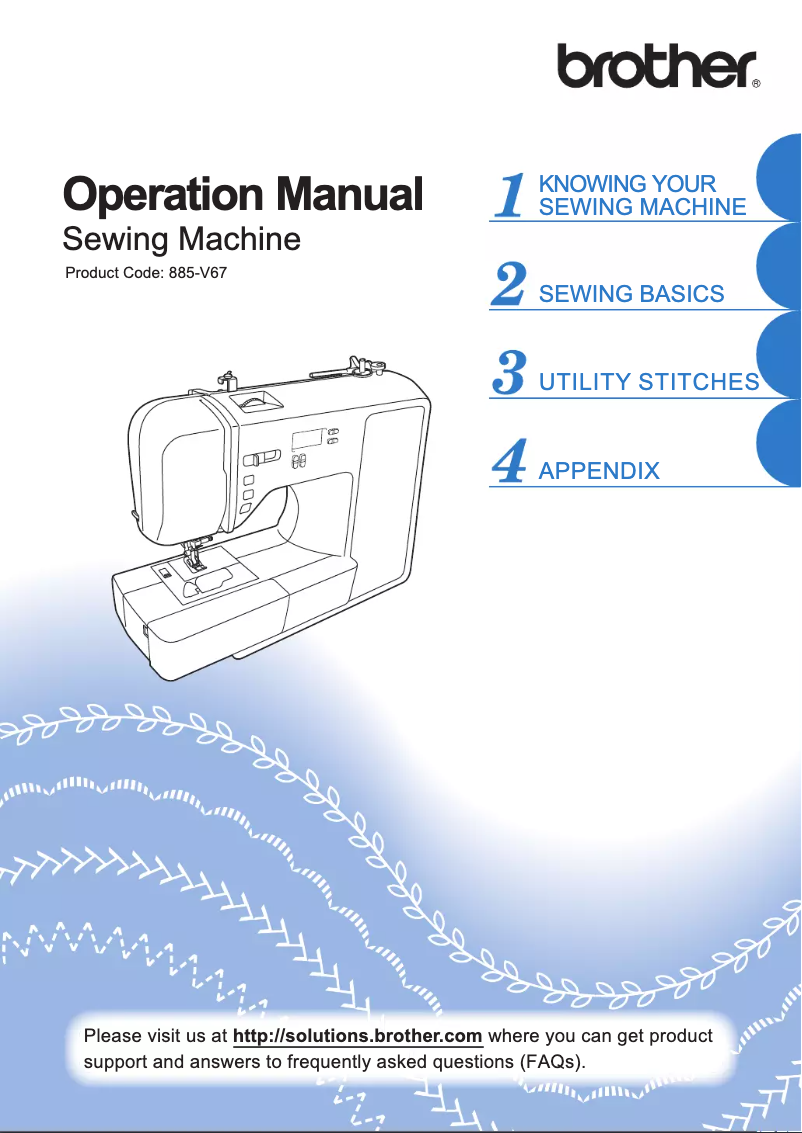 brother®

Operation Manual
Sewing Machine
Product Code: 885-V67

1 KNOWING YOUR SEWING MACHINE

2 SEWING BASICS

3 UTILITY STITCHES

4 APPENDIX

Please visit us at http://solutions.brother.com where you can get product support and answers to frequently asked questions (FAQs).