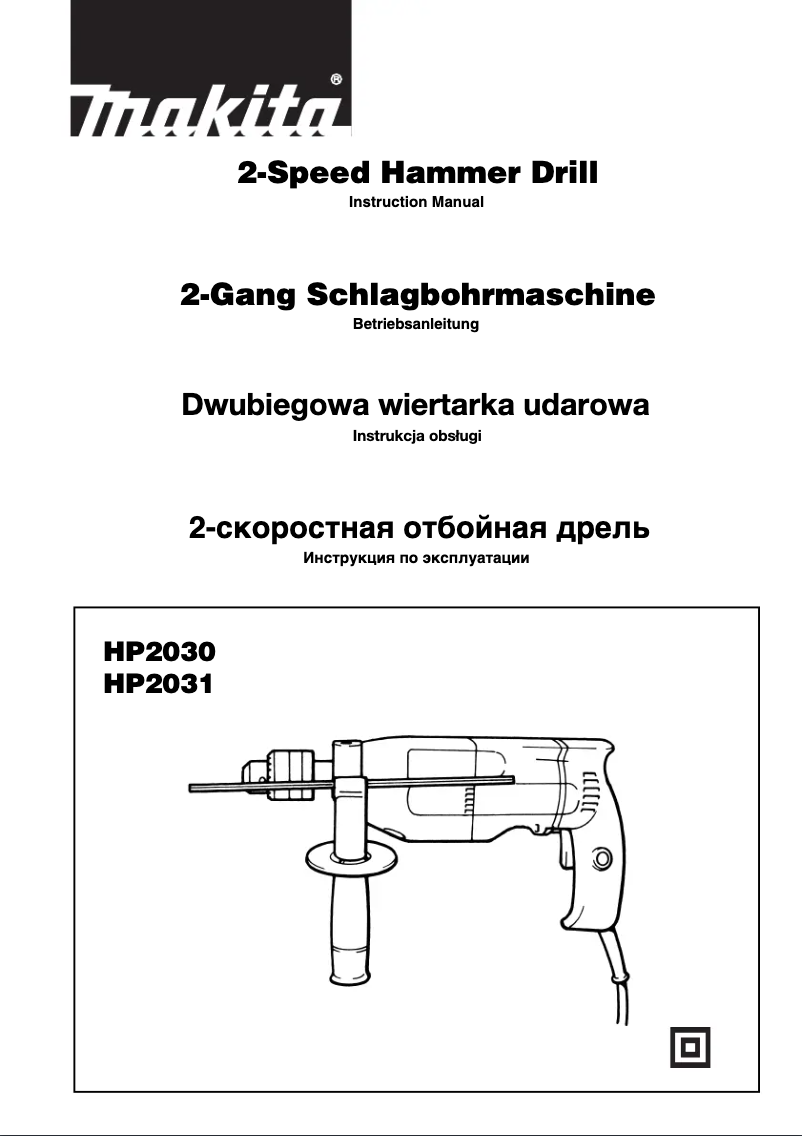 makita®

2-Speed Hammer Drill
Instruction Manual

2-Gang Schlagbohrmaschine
Betriebsanleitung

Dwubiegowa wiertarka udarowa
Instrukcja obsługi

2-скоростная отбойная дрель
Инструкция по эксплуатации

HP2030
HP2031