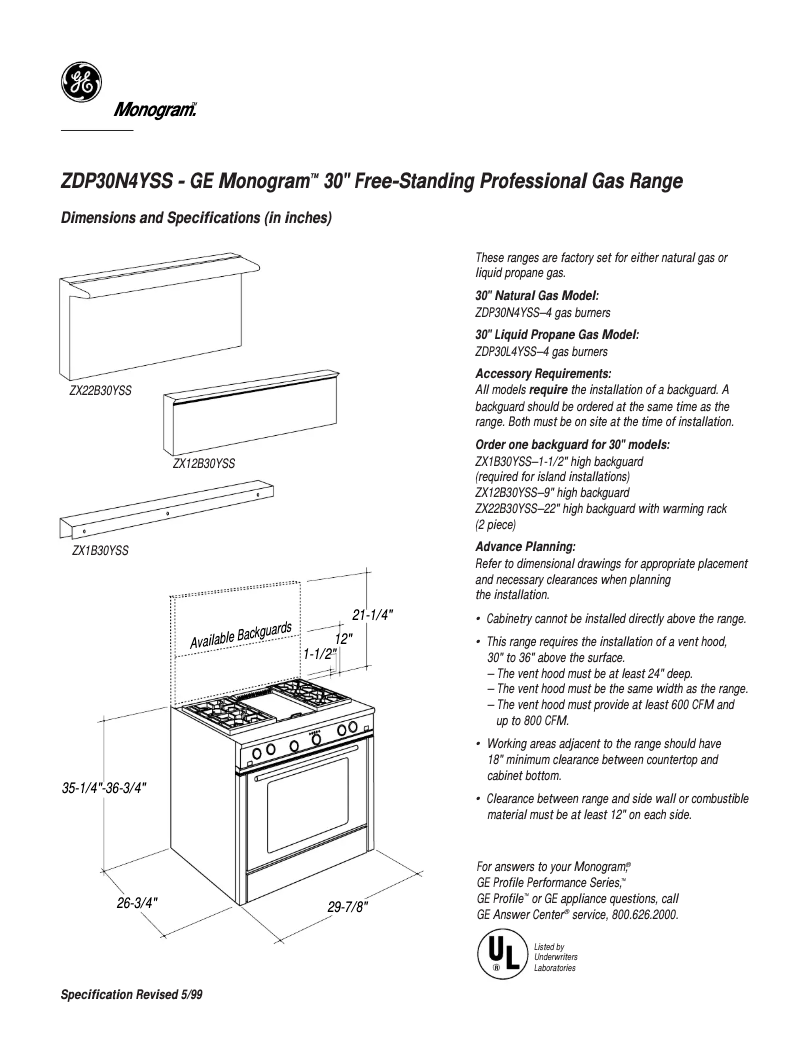 GE

Monogram.™

ZDP30N4YSS - GE Monogram™ 30" Free-Standing Professional Gas Range

Dimensions and Specifications (in inches)

ZX22B30YSS

ZX12B30YSS

ZX1B30YSS

Available Backguards

21-1/4"

12"

1-1/2"

35-1/4"-36-3/4"

26-3/4"

29-7/8"

These ranges are factory set for either natural gas or liquid propane gas.

30" Natural Gas Model:
ZDP30N4YSS–4 gas burners

30" Liquid Propane Gas Model:
ZDP30L4YSS–4 gas burners

Accessory Requirements:
All models require the installation of a backguard. A backguard should be ordered at the same time as the range. Both must be on site at the time of installation.

Order one backguard for 30" models:
ZX1B30YSS–1-1/2" high backguard
(required for island installations)
ZX12B30YSS–9" high backguard
ZX22B30YSS–22" high backguard with warming rack
(2 piece)

Advance Planning:
Refer to dimensional drawings for appropriate placement and necessary clearances when planning the installation.

• Cabinetry cannot be installed directly above the range.

• This range requires the installation of a vent hood, 30" to 36" above the surface.
– The vent hood must be at least 24" deep.
– The vent hood must be the same width as the range.
– The vent hood must provide at least 600 CFM and up to 800 CFM.

• Working areas adjacent to the range should have 18" minimum clearance between countertop and cabinet bottom.

• Clearance between range and side wall or combustible material must be at least 12" on each side.

For answers to your Monogram,® GE Profile Performance Series,™ GE Profile™ or GE appliance questions, call GE Answer Center® service, 800.626.2000.

UL ® Listed by Underwriters Laboratories

Specification Revised 5/99