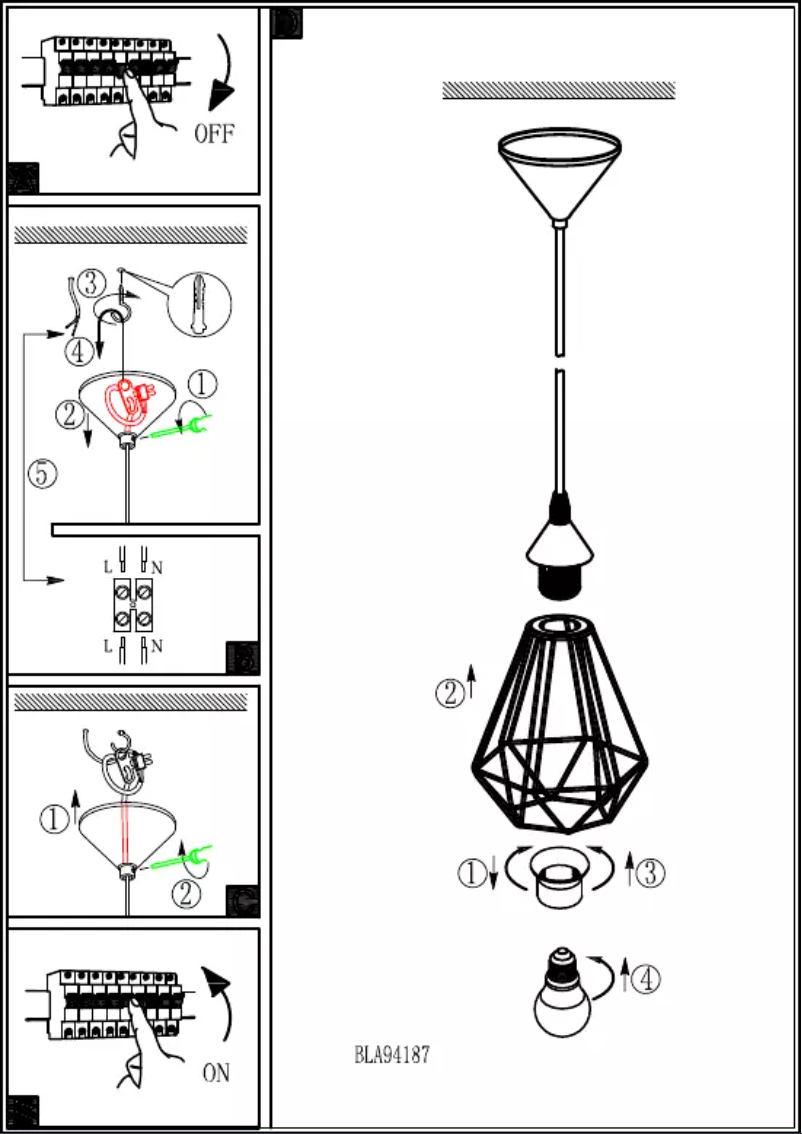 OFF

③

④

①

②

⑤

L N

L N

①

②

ON

②

①

③

④

BLA94187