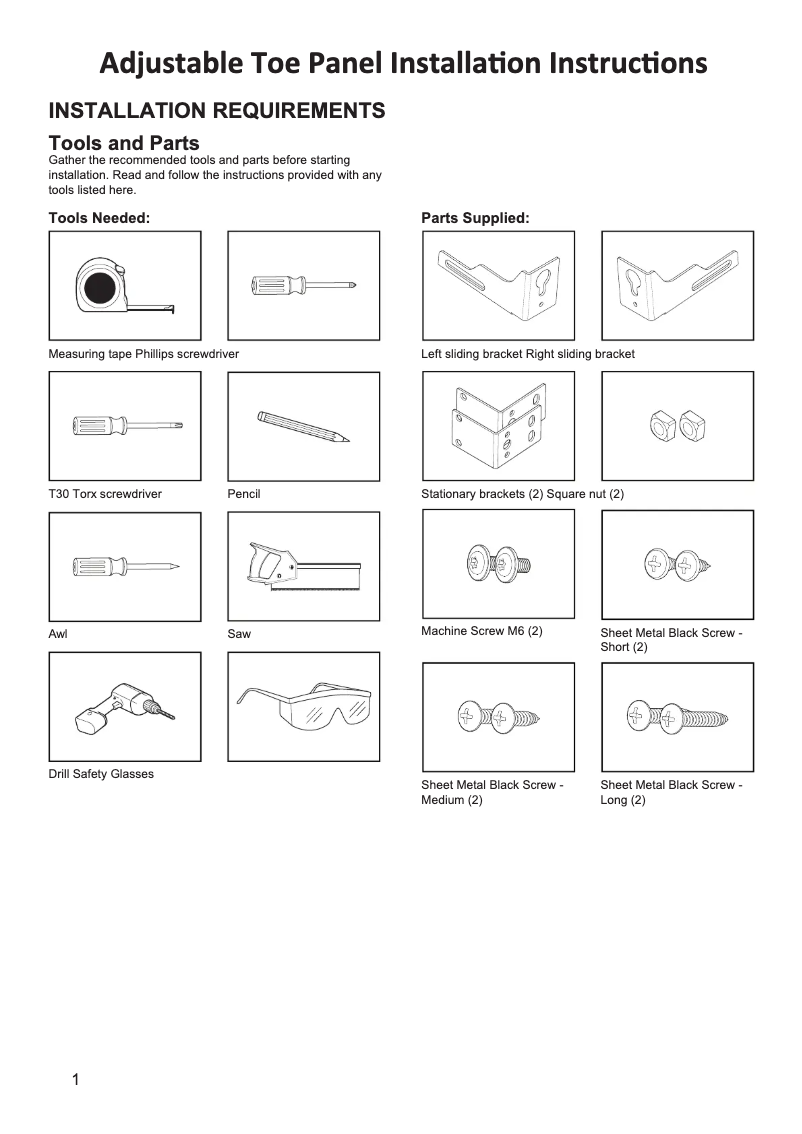 Adjustable Toe Panel Installation Instructions

INSTALLATION REQUIREMENTS

Tools and Parts

Gather the recommended tools and parts before starting installation. Read and follow the instructions provided with any tools listed here.

Tools Needed:

Measuring tape Phillips screwdriver

T30 Torx screwdriver

Pencil

Awl

Saw

Drill Safety Glasses

Parts Supplied:

Left sliding bracket Right sliding bracket

Stationary brackets (2) Square nut (2)

Machine Screw M6 (2)

Sheet Metal Black Screw - Short (2)

Sheet Metal Black Screw - Medium (2)

Sheet Metal Black Screw - Long (2)

1