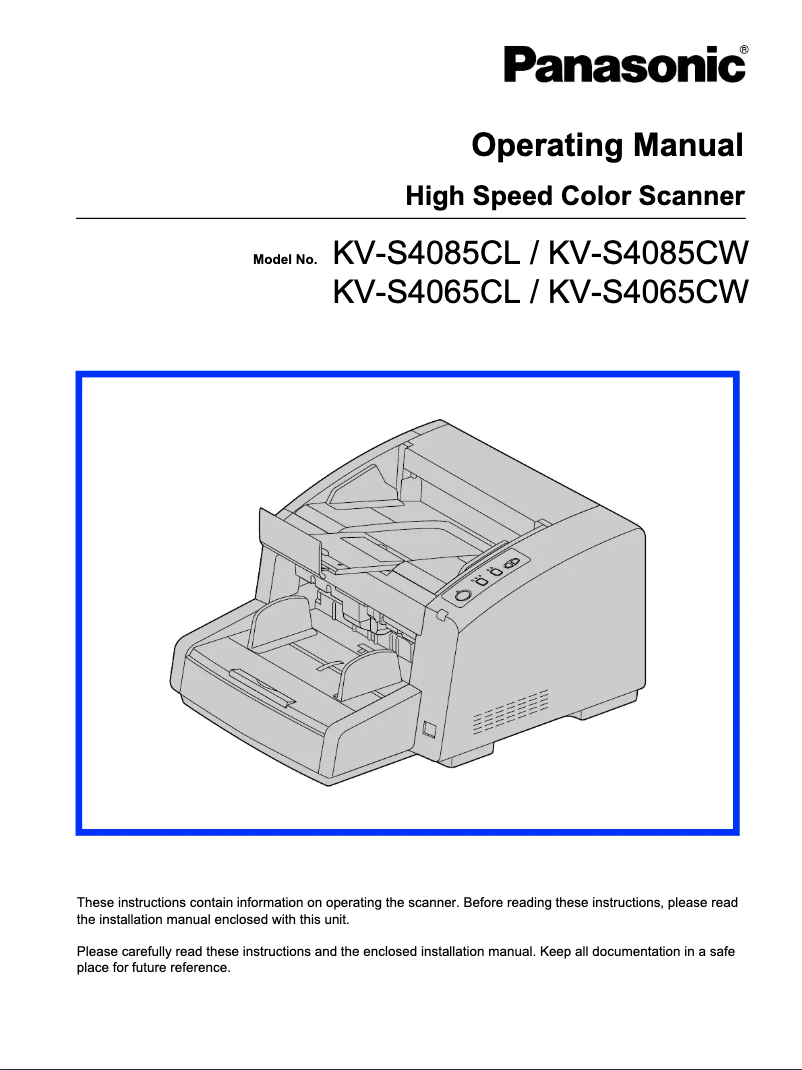 Panasonic®

Operating Manual

High Speed Color Scanner

Model No. KV-S4085CL / KV-S4085CW
KV-S4065CL / KV-S4065CW

These instructions contain information on operating the scanner. Before reading these instructions, please read the installation manual enclosed with this unit.

Please carefully read these instructions and the enclosed installation manual. Keep all documentation in a safe place for future reference.