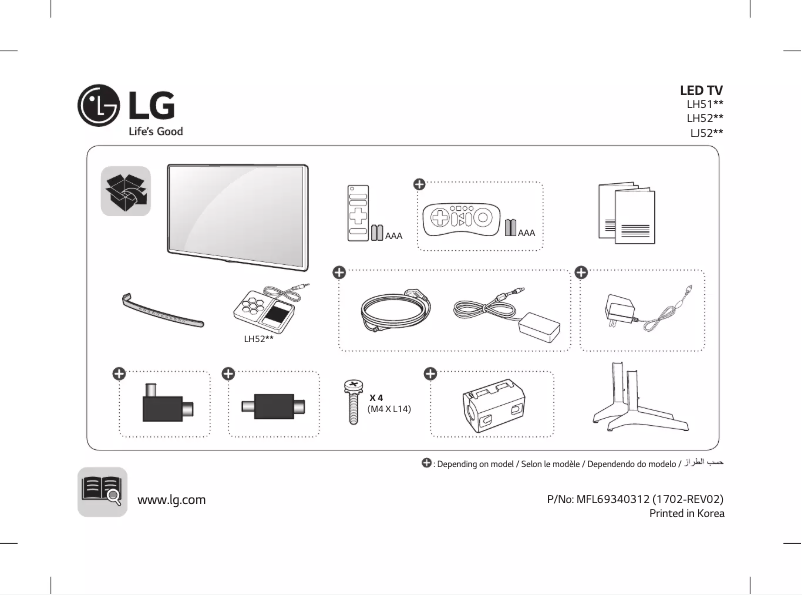 LG
Life's Good

LED TV
LH51**
LH52**
LJ52**

AAA

AAA

LH52**

X 4
(M4 X L14)

: Depending on model / Selon le modèle / Dependendo do modelo / حسب الطراز

www.lg.com

P/No: MFL69340312 (1702-REV02)
Printed in Korea