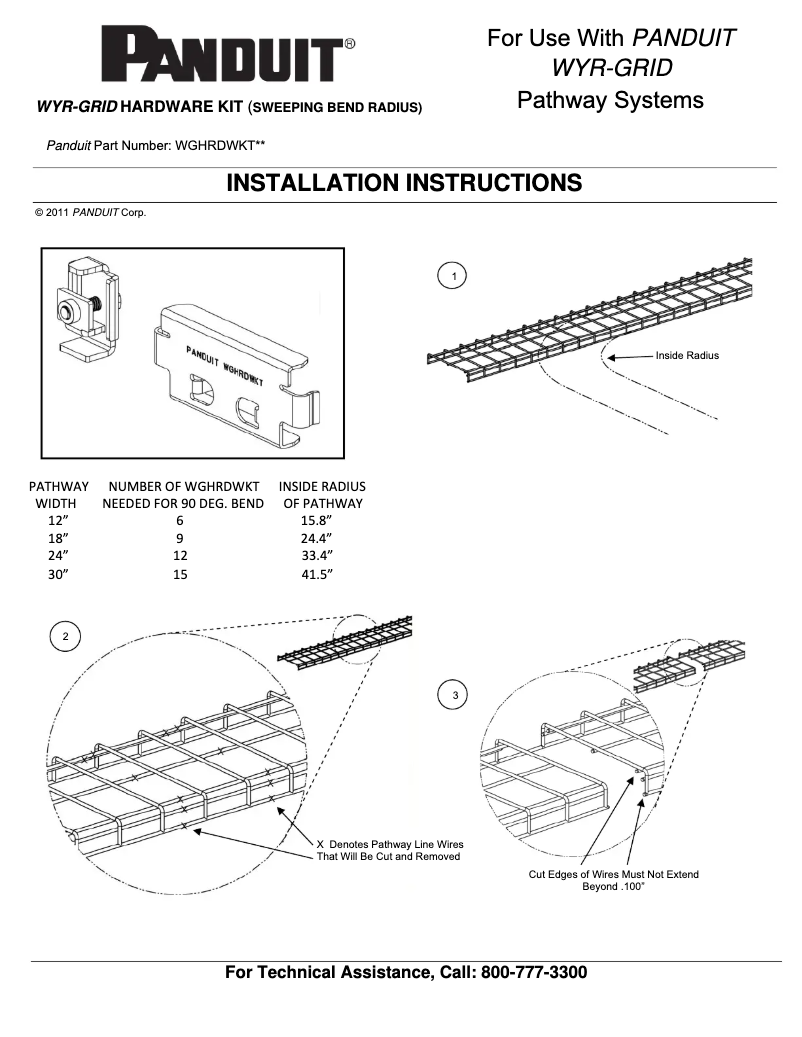 PANDUIT®

WYR-GRID HARDWARE KIT (SWEEPING BEND RADIUS)

For Use With PANDUIT WYR-GRID Pathway Systems

Panduit Part Number: WGHRDWKT**

INSTALLATION INSTRUCTIONS

© 2011 PANDUIT Corp.

PANDUIT WGHRDWKT

1

Inside Radius

| PATHWAY WIDTH | NUMBER OF WGHRDWKT NEEDED FOR 90 DEG. BEND | INSIDE RADIUS OF PATHWAY |
|---|---|---|
| 12" | 6 | 15.8" |
| 18" | 9 | 24.4" |
| 24" | 12 | 33.4" |
| 30" | 15 | 41.5" |

2

X Denotes Pathway Line Wires That Will Be Cut and Removed

3

Cut Edges of Wires Must Not Extend Beyond .100"

For Technical Assistance, Call: 800-777-3300