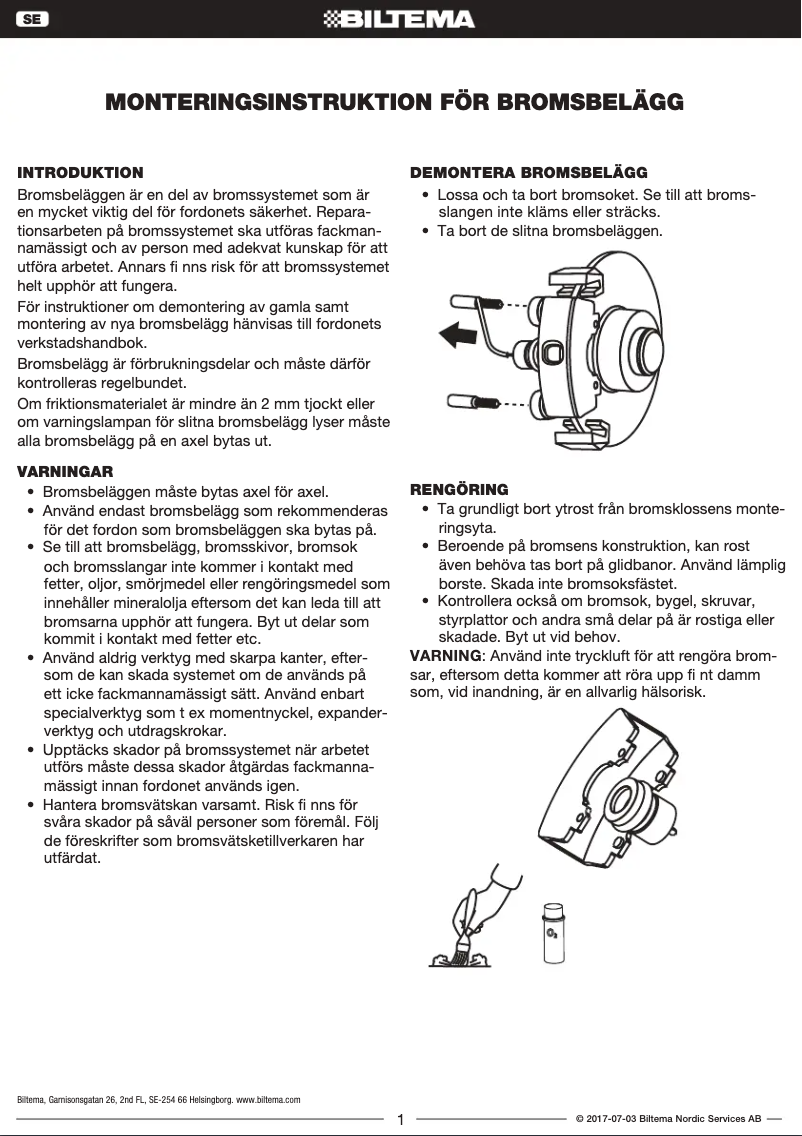 SE

BILTEMA

MONTERINGSINSTRUKTION FÖR BROMSBELÄGG

INTRODUKTION

Bromsbeläggen är en del av bromssystemet som är en mycket viktig del för fordonets säkerhet. Reparationsarbeten på bromssystemet ska utföras fackmannamässigt och av person med adekvat kunskap för att utföra arbetet. Annars fi nns risk för att bromssystemet helt upphör att fungera.

För instruktioner om demontering av gamla samt montering av nya bromsbelägg hänvisas till fordonets verkstadshandbok.

Bromsbelägg är förbrukningsdelar och måste därför kontrolleras regelbundet.

Om friktionsmaterialet är mindre än 2 mm tjockt eller om varningslampan för slitna bromsbelägg lyser måste alla bromsbelägg på en axel bytas ut.

VARNINGAR

• Bromsbeläggen måste bytas axel för axel.
• Använd endast bromsbelägg som rekommenderas för det fordon som bromsbeläggen ska bytas på.
• Se till att bromsbelägg, bromsskivor, bromsok och bromsslangar inte kommer i kontakt med fetter, oljor, smörjmedel eller rengöringsmedel som innehåller mineralolja eftersom det kan leda till att bromsarna upphör att fungera. Byt ut delar som kommit i kontakt med fetter etc.
• Använd aldrig verktyg med skarpa kanter, eftersom de kan skada systemet om de används på ett icke fackmannamässigt sätt. Använd enbart specialverktyg som t ex momentnyckel, expanderverktyg och utdragskrokar.
• Upptäcks skador på bromssystemet när arbetet utförs måste dessa skador åtgärdas fackmannamässigt innan fordonet används igen.
• Hantera bromsvätskan varsamt. Risk fi nns för svåra skador på såväl personer som föremål. Följ de föreskrifter som bromsvätsketillverkaren har utfärdat.

DEMONTERA BROMSBELÄGG

• Lossa och ta bort bromsoket. Se till att bromsslangen inte kläms eller sträcks.
• Ta bort de slitna bromsbeläggen.

RENGÖRING

• Ta grundligt bort ytrost från bromsklossens monteringsyta.
• Beroende på bromsens konstruktion, kan rost även behöva tas bort på glidbanor. Använd lämplig borste. Skada inte bromsoksfästet.
• Kontrollera också om bromsok, bygel, skruvar, styrplattor och andra små delar på är rostiga eller skadade. Byt ut vid behov.

VARNING: Använd inte tryckluft för att rengöra bromsar, eftersom detta kommer att röra upp fi nt damm som, vid inandning, är en allvarlig hälsorisk.

$O_2$

Biltema, Garnisonsgatan 26, 2nd FL, SE-254 66 Helsingborg. www.biltema.com

1

© 2017-07-03 Biltema Nordic Services AB