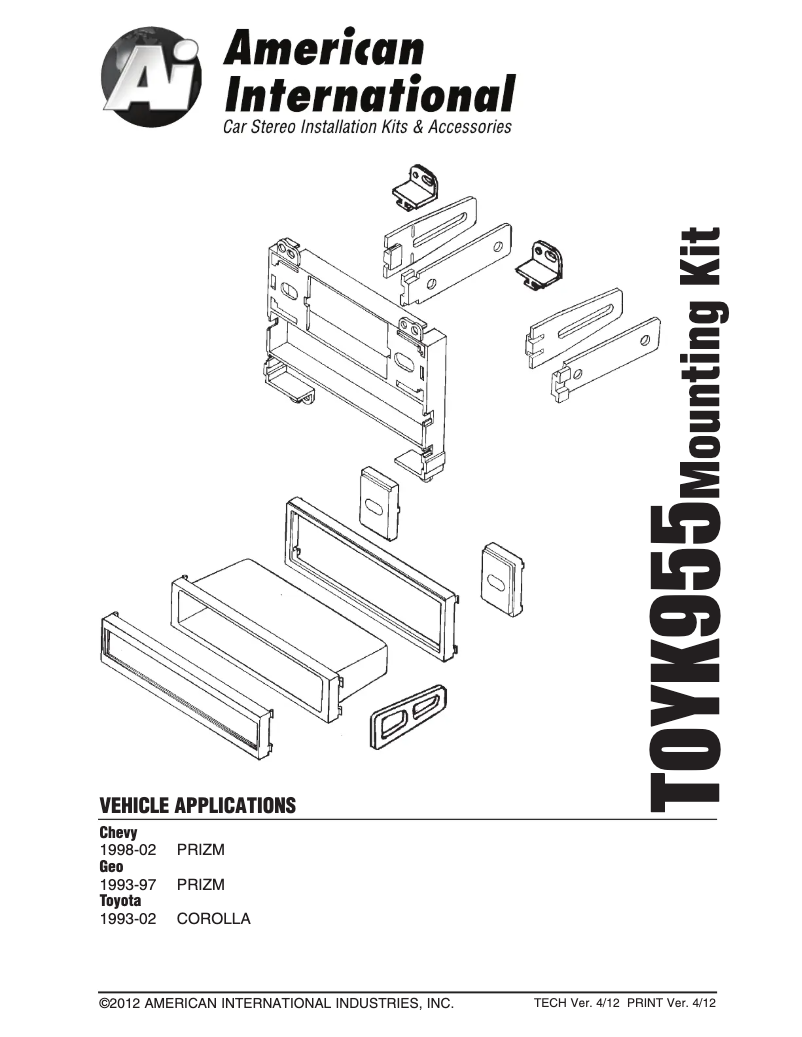 Ai American International
Car Stereo Installation Kits & Accessories

TOYK955 Mounting Kit

VEHICLE APPLICATIONS

Chevy
1998-02 PRIZM
Geo
1993-97 PRIZM
Toyota
1993-02 COROLLA

©2012 AMERICAN INTERNATIONAL INDUSTRIES, INC.

TECH Ver. 4/12 PRINT Ver. 4/12