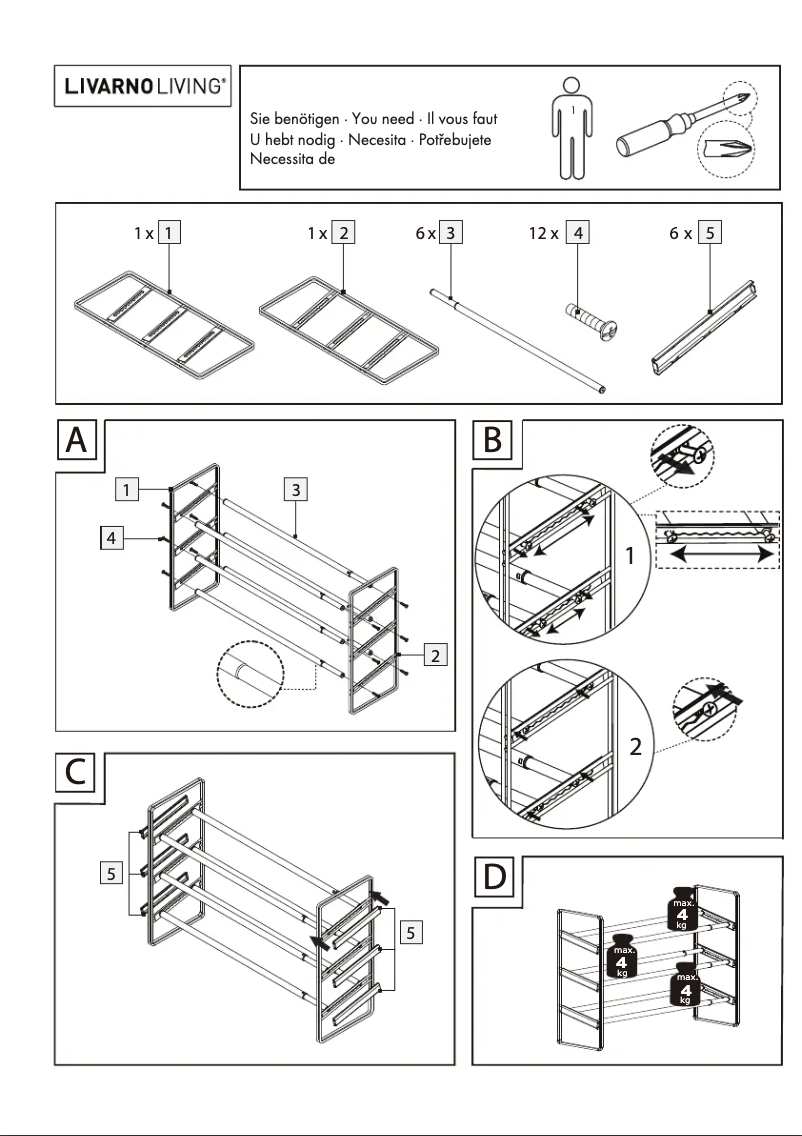 LIVARNO LIVING®

Sie benötigen · You need · Il vous faut U hebt nodig · Necesita · Potřebujete Necessita de

1

1 x 1
1 x 2
6 x 3
12 x 4
6 x 5

A
1
3
4
2

B
1
2

C
5
5

D
max. 4 kg
max. 4 kg
max. 4 kg