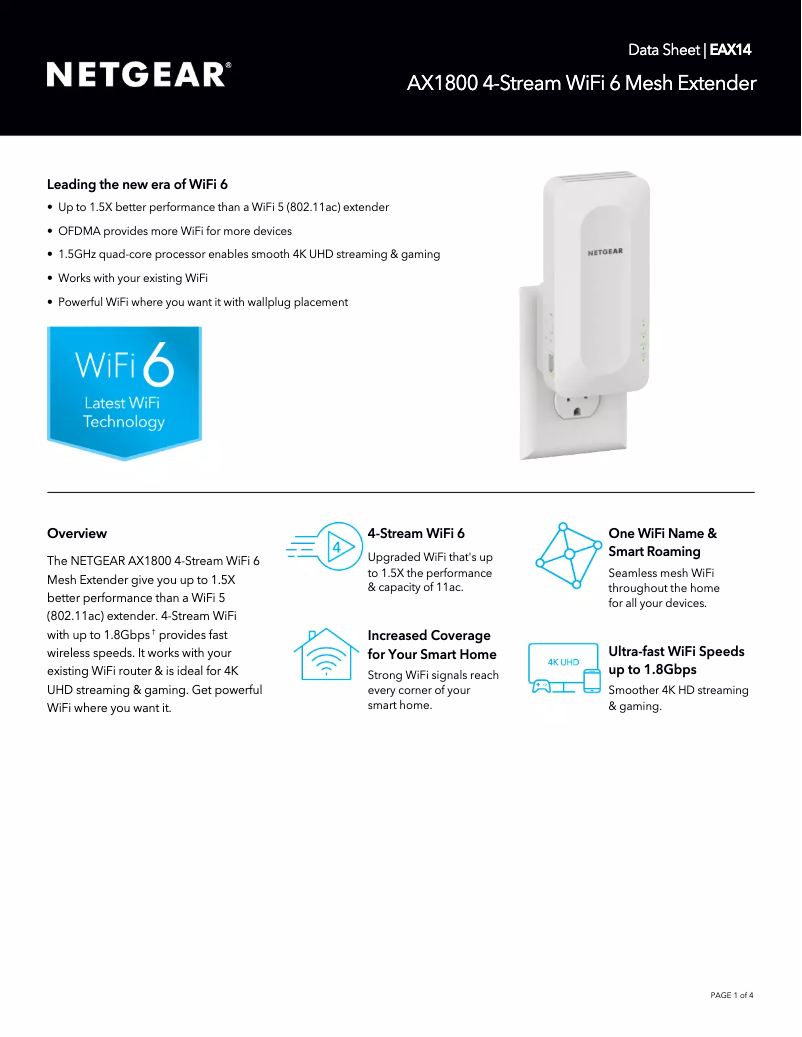 NETGEAR®

Data Sheet | EAX14
AX1800 4-Stream WiFi 6 Mesh Extender

Leading the new era of WiFi 6

• Up to 1.5X better performance than a WiFi 5 (802.11ac) extender
• OFDMA provides more WiFi for more devices
• 1.5GHz quad-core processor enables smooth 4K UHD streaming & gaming
• Works with your existing WiFi
• Powerful WiFi where you want it with wallplug placement

WiFi 6
Latest WiFi Technology

NETGEAR

Overview

The NETGEAR AX1800 4-Stream WiFi 6 Mesh Extender give you up to 1.5X better performance than a WiFi 5 (802.11ac) extender. 4-Stream WiFi with up to 1.8Gbps† provides fast wireless speeds. It works with your existing WiFi router & is ideal for 4K UHD streaming & gaming. Get powerful WiFi where you want it.

4

4-Stream WiFi 6
Upgraded WiFi that's up to 1.5X the performance & capacity of 11ac.

Increased Coverage for Your Smart Home
Strong WiFi signals reach every corner of your smart home.

One WiFi Name & Smart Roaming
Seamless mesh WiFi throughout the home for all your devices.

4K UHD

Ultra-fast WiFi Speeds up to 1.8Gbps
Smoother 4K HD streaming & gaming.

PAGE 1 of 4