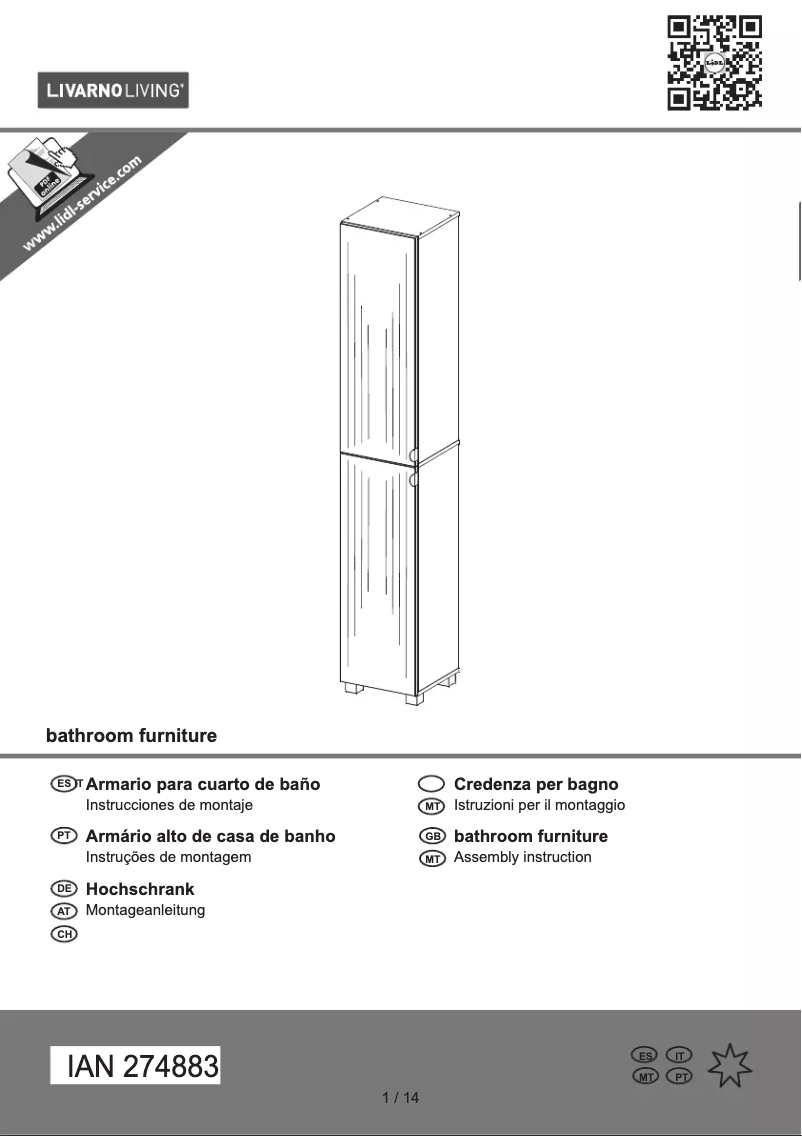 LIVARNO LIVING®

PDF online
www.lidl-service.com

bathroom furniture

ES IT Armario para cuarto de baño
Instrucciones de montaje

PT Armário alto de casa de banho
Instruções de montagem

DE Hochschrank
AT Montageanleitung
CH

Credenza per bagno
MT Istruzioni per il montaggio

GB bathroom furniture
MT Assembly instruction

IAN 274883

ES IT
MT PT

1 / 14